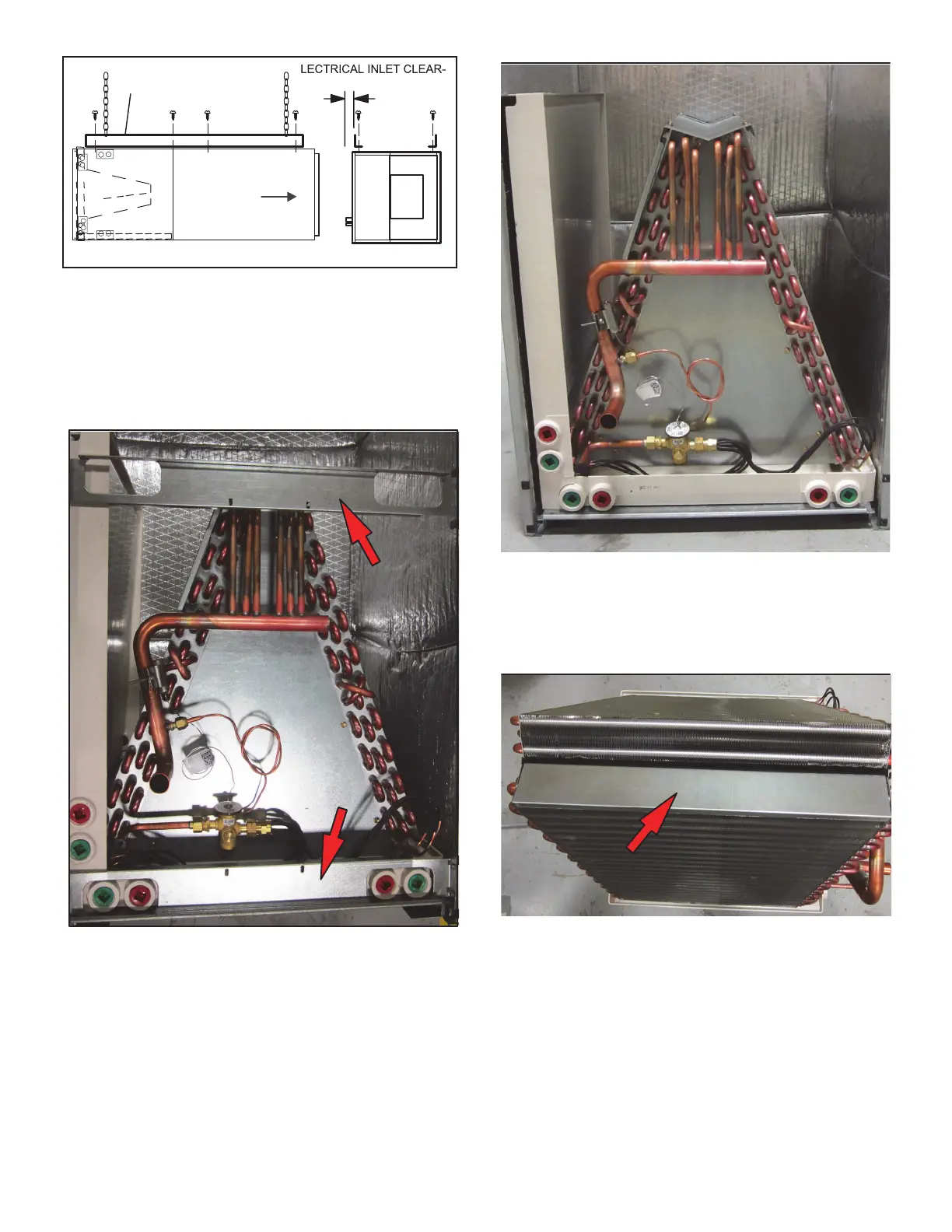 LECTRICAL INLET CLEAR-