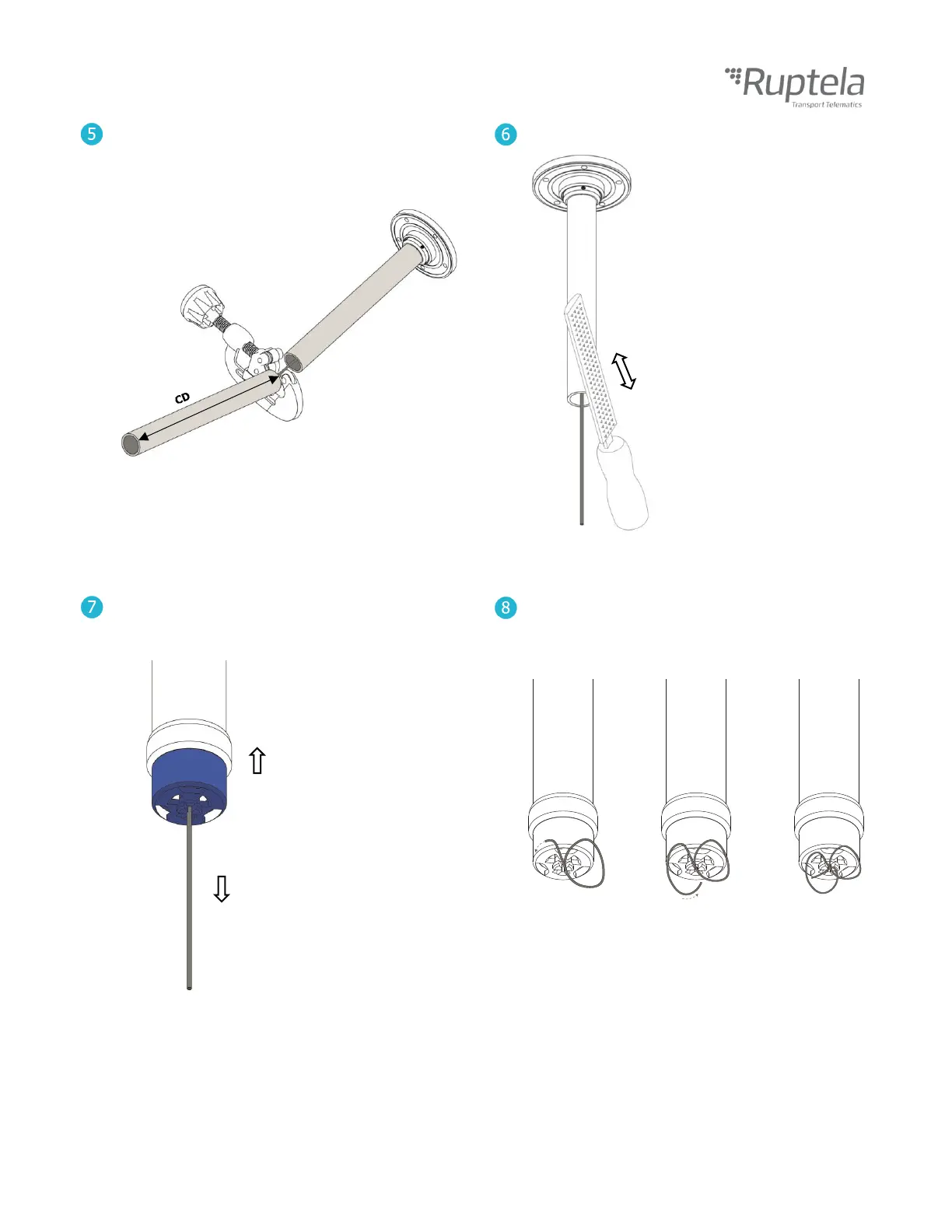 Ruptela
Transport Telematics

5

CD

6

7

8