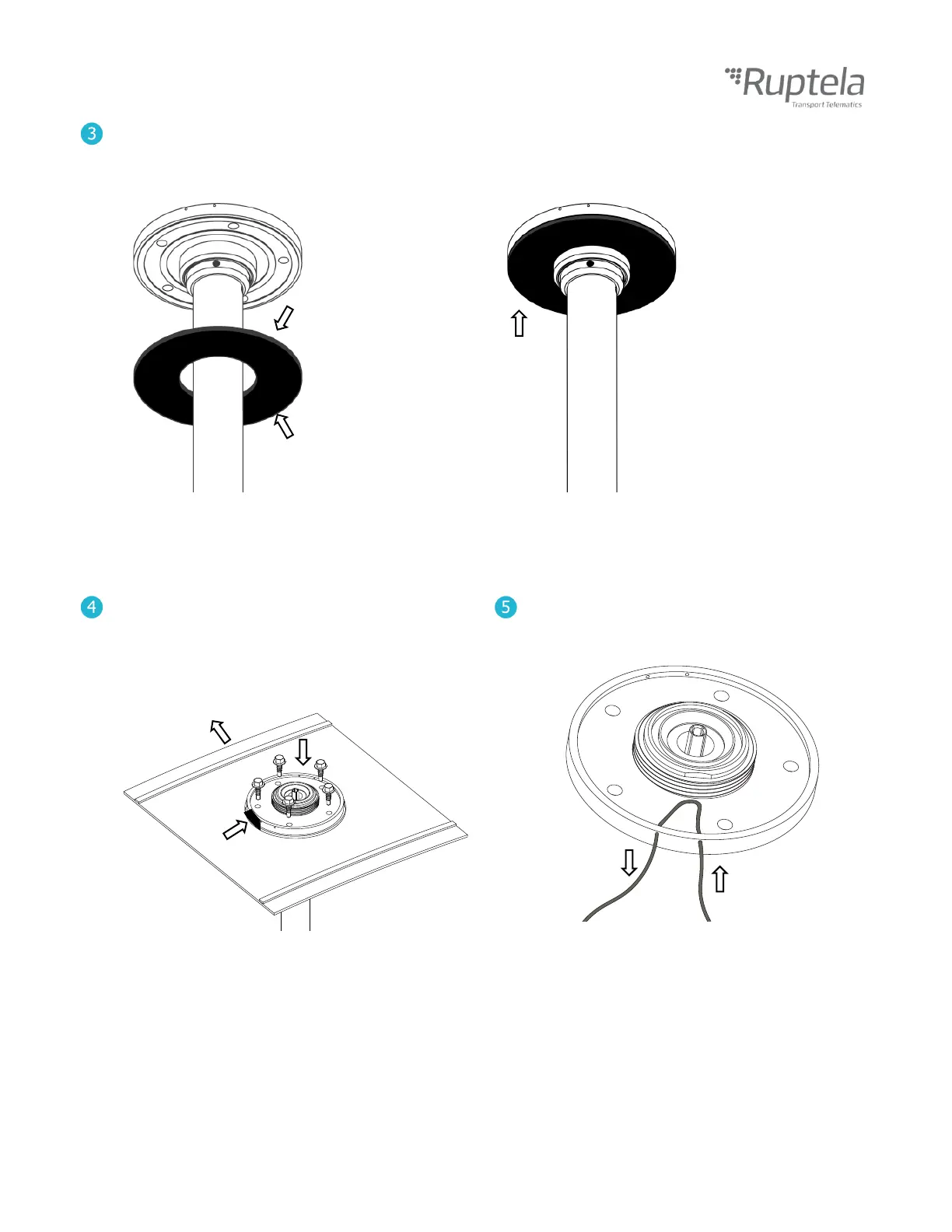 Ruptela
Transport Telematics

3

4

5