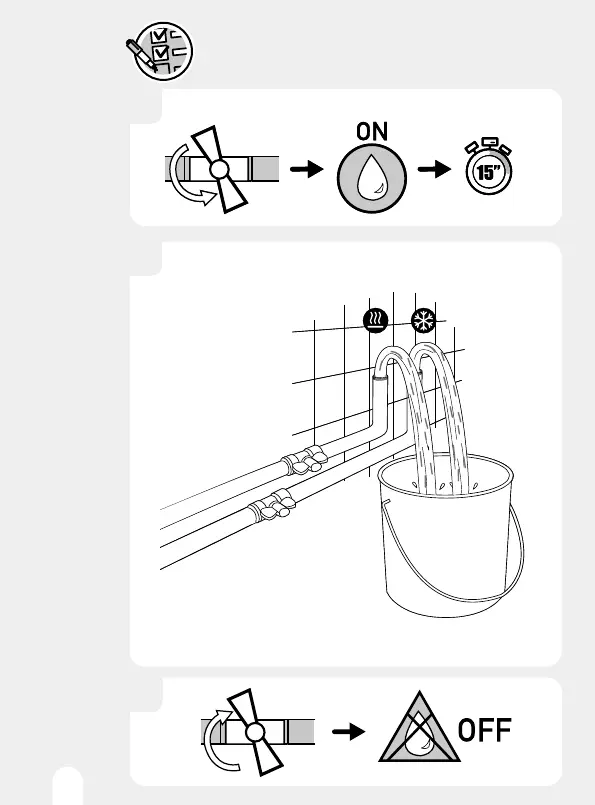 ON

15"

OFF