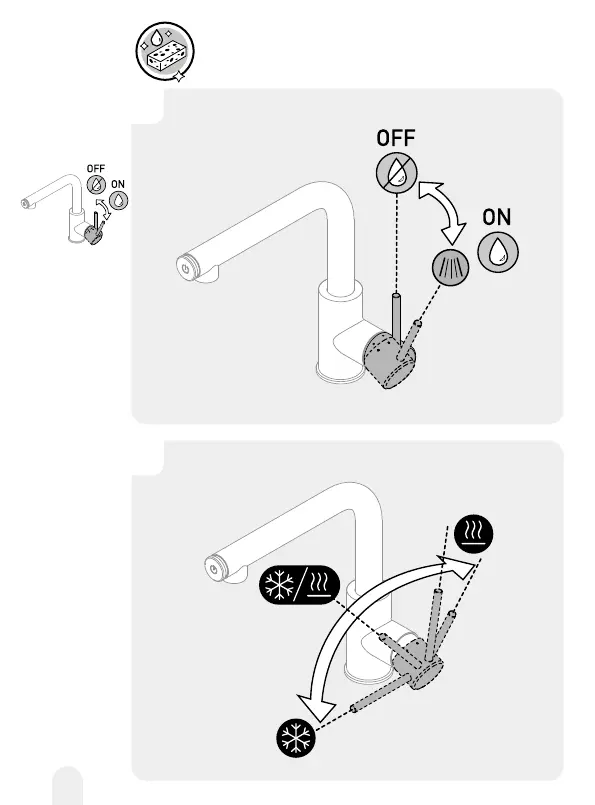 OFF
ON

OFF
ON