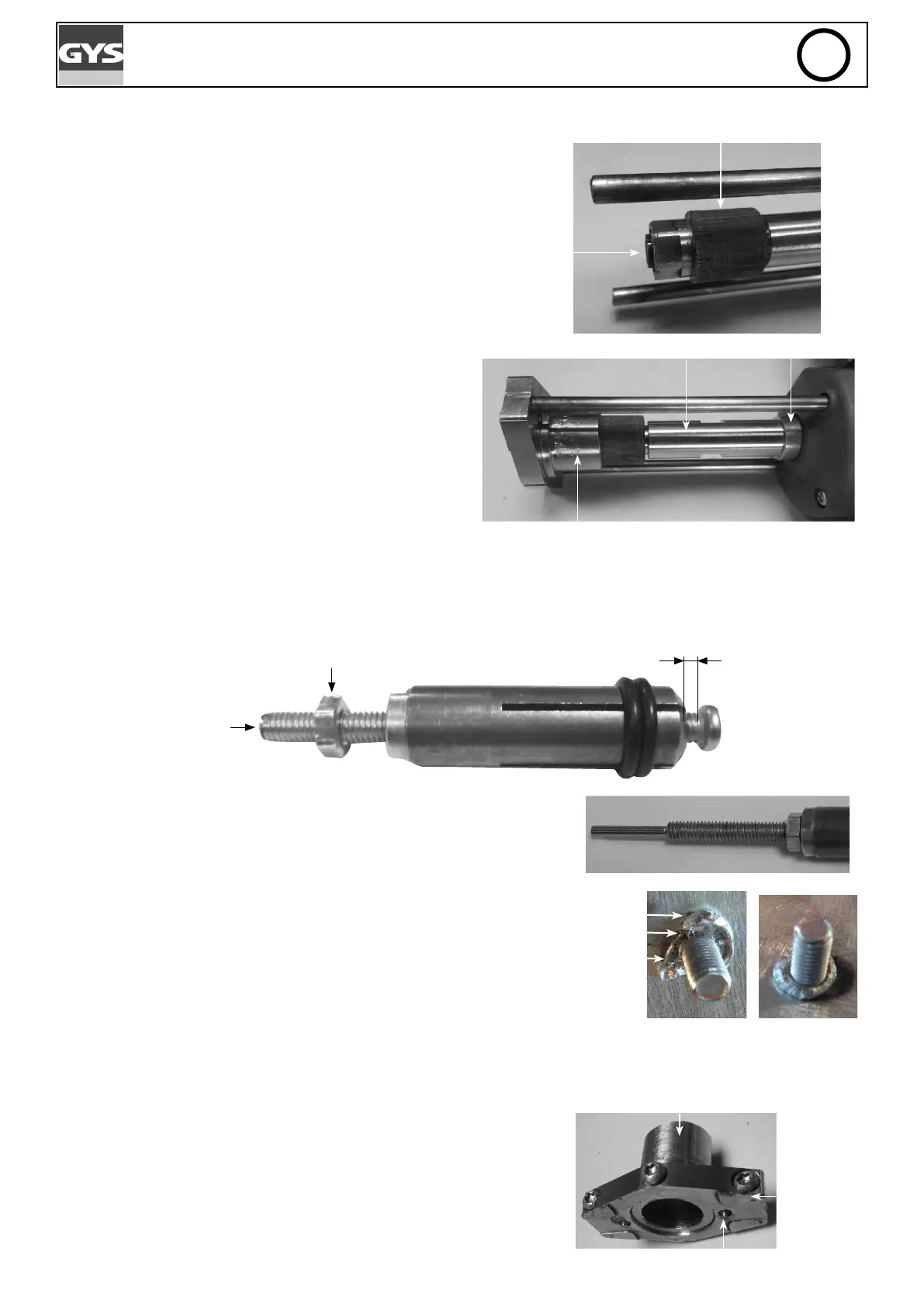 GYS