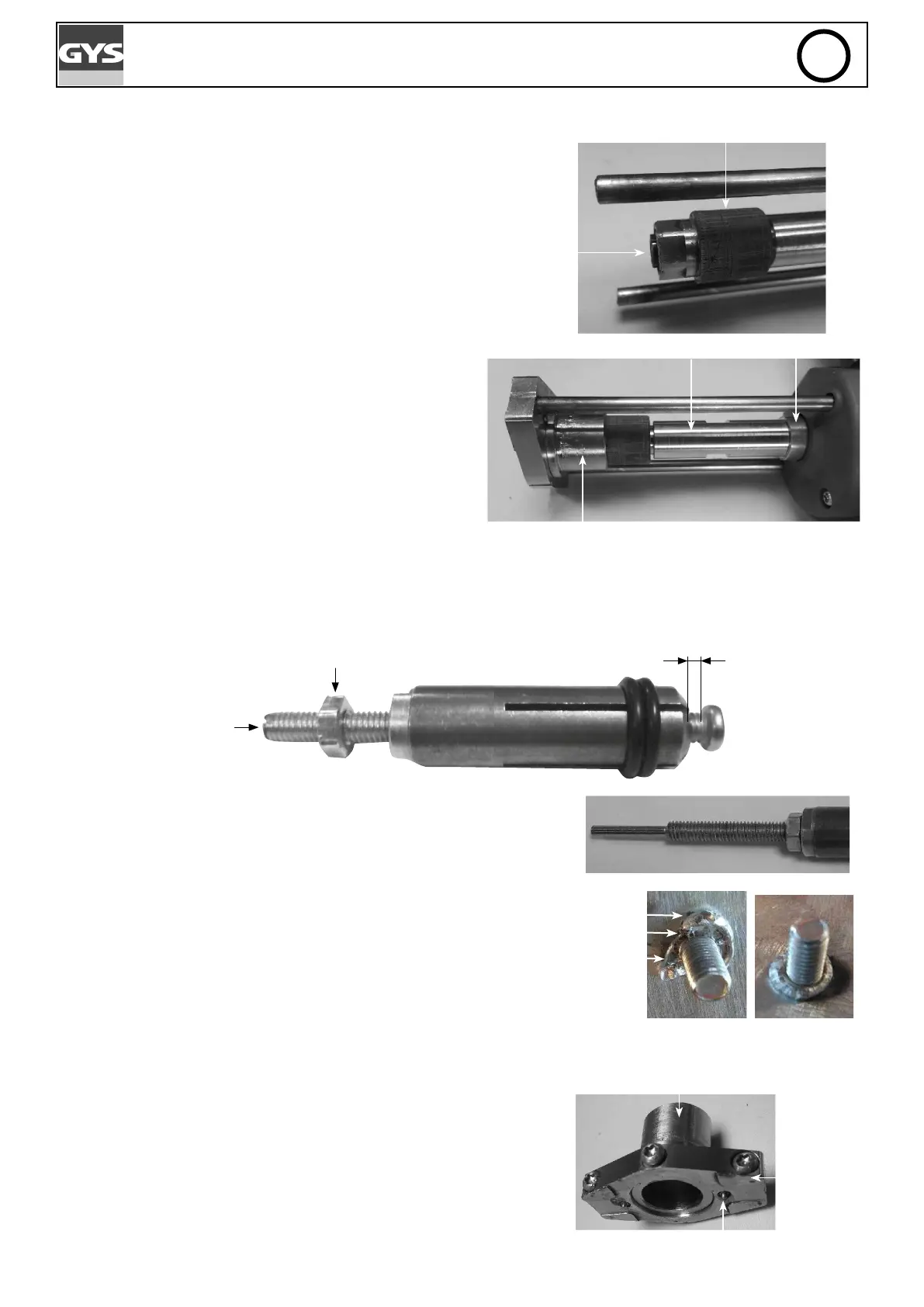 GYS