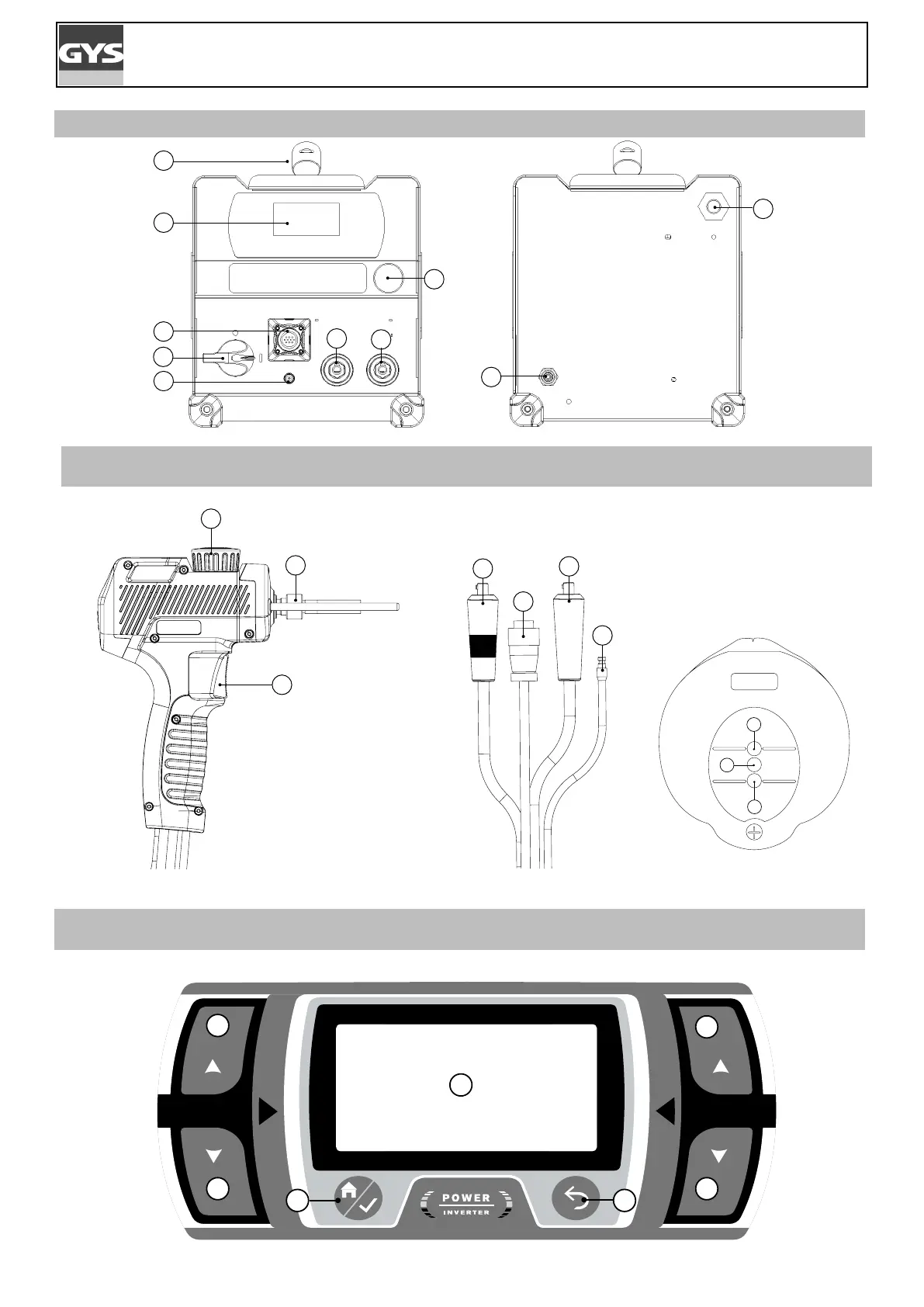 GYS

POWER
INVERTER