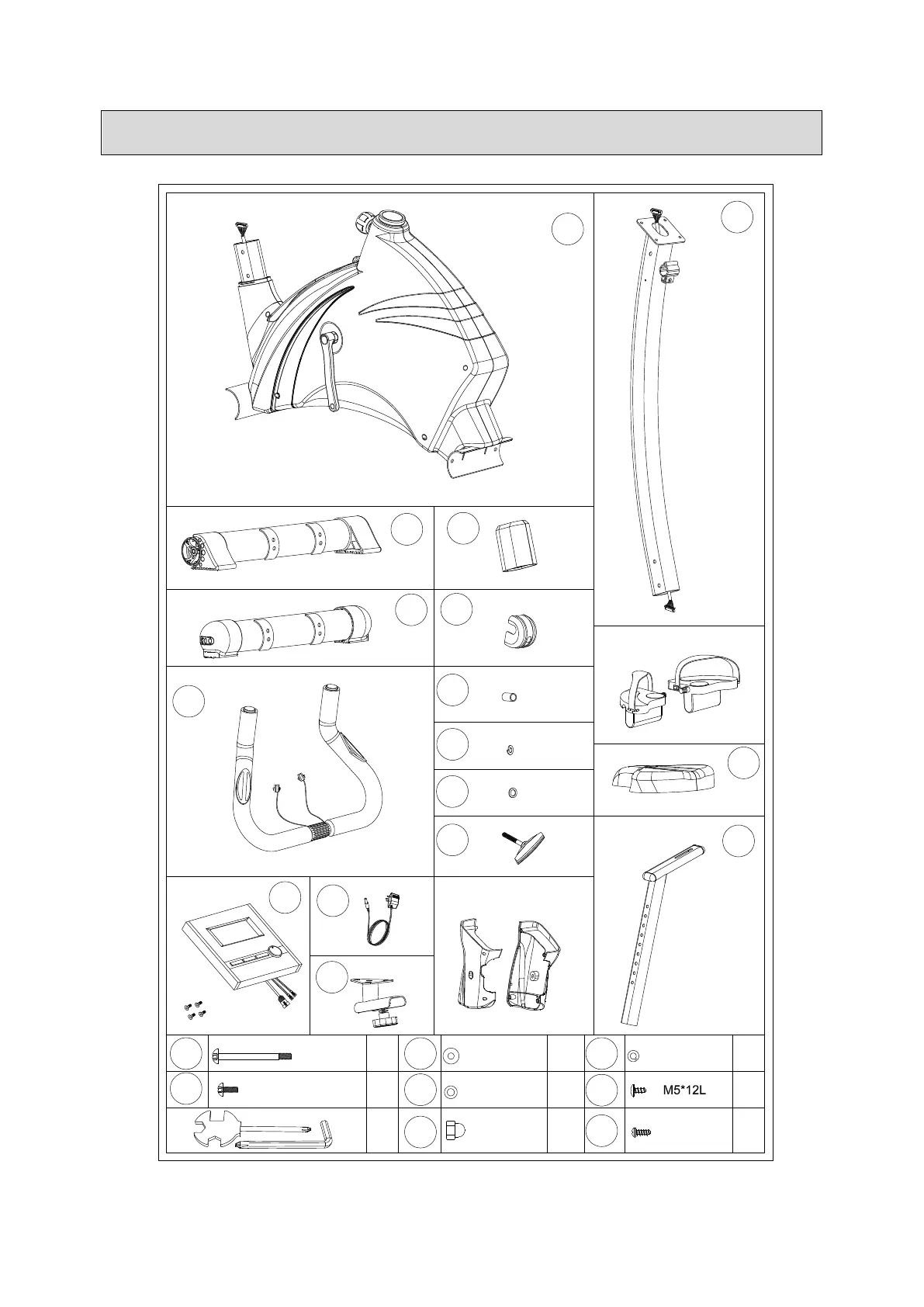 M5*12L