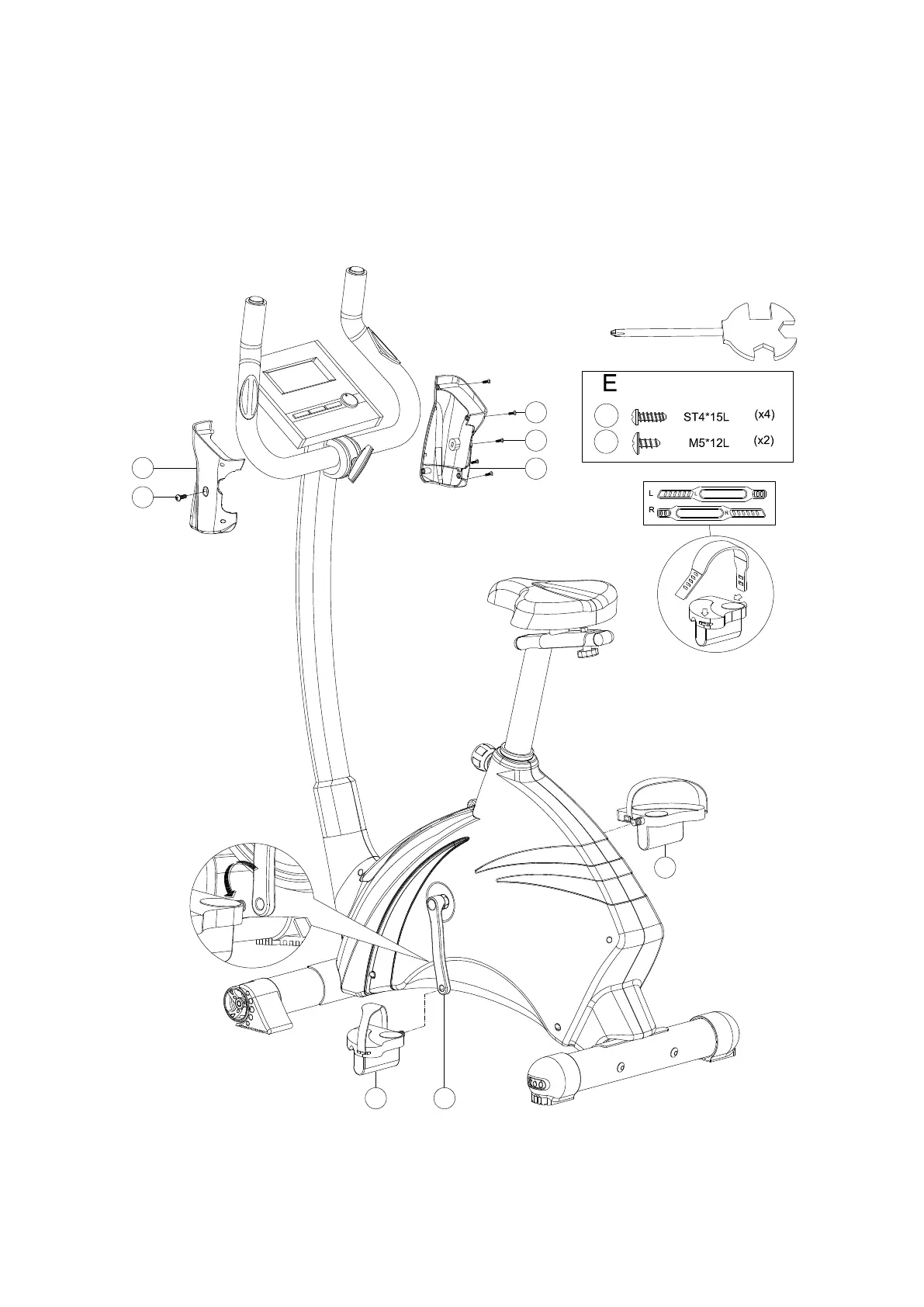 E
ST4*15L (x4)
M5*12L (x2)
L
R