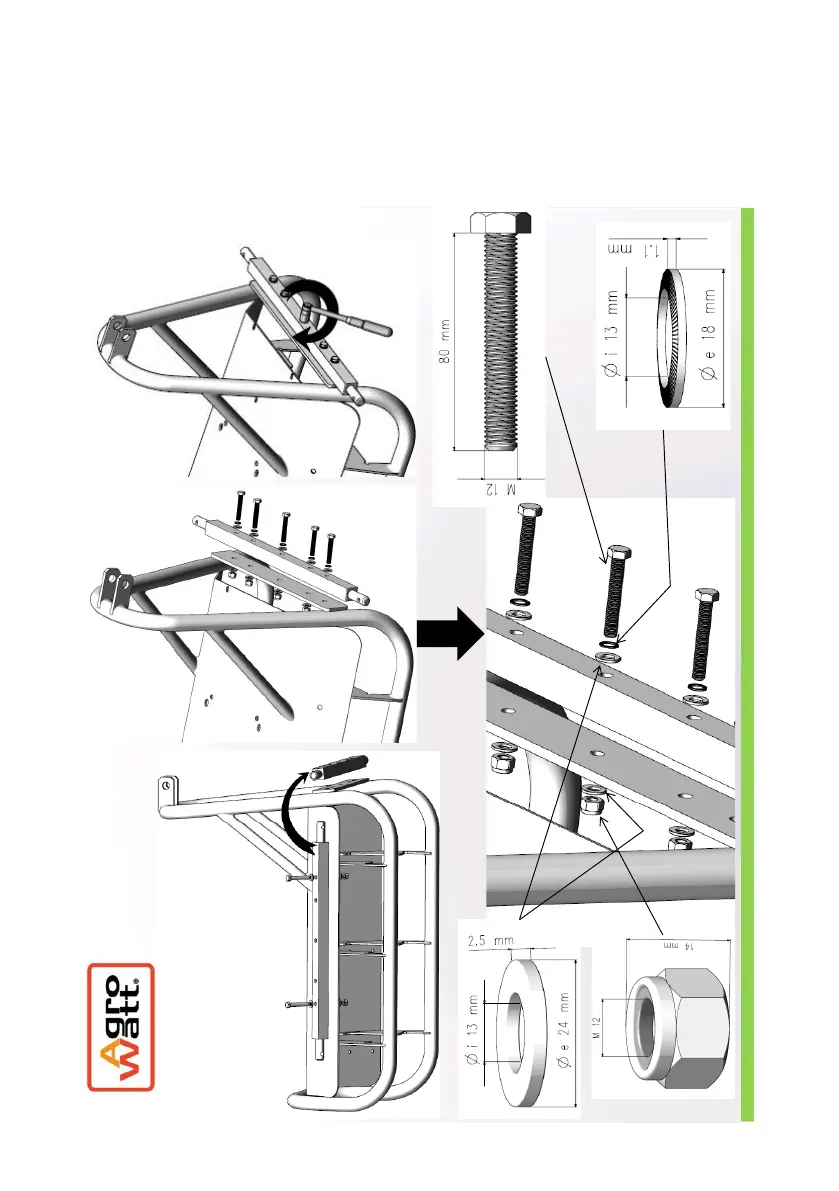 Agro watt®

80 mm

M 12

1.1 mm

Ø i 13 mm

Ø e 18 mm

2.5 mm

Ø i 13 mm

Ø e 24 mm

14 mm

M 12