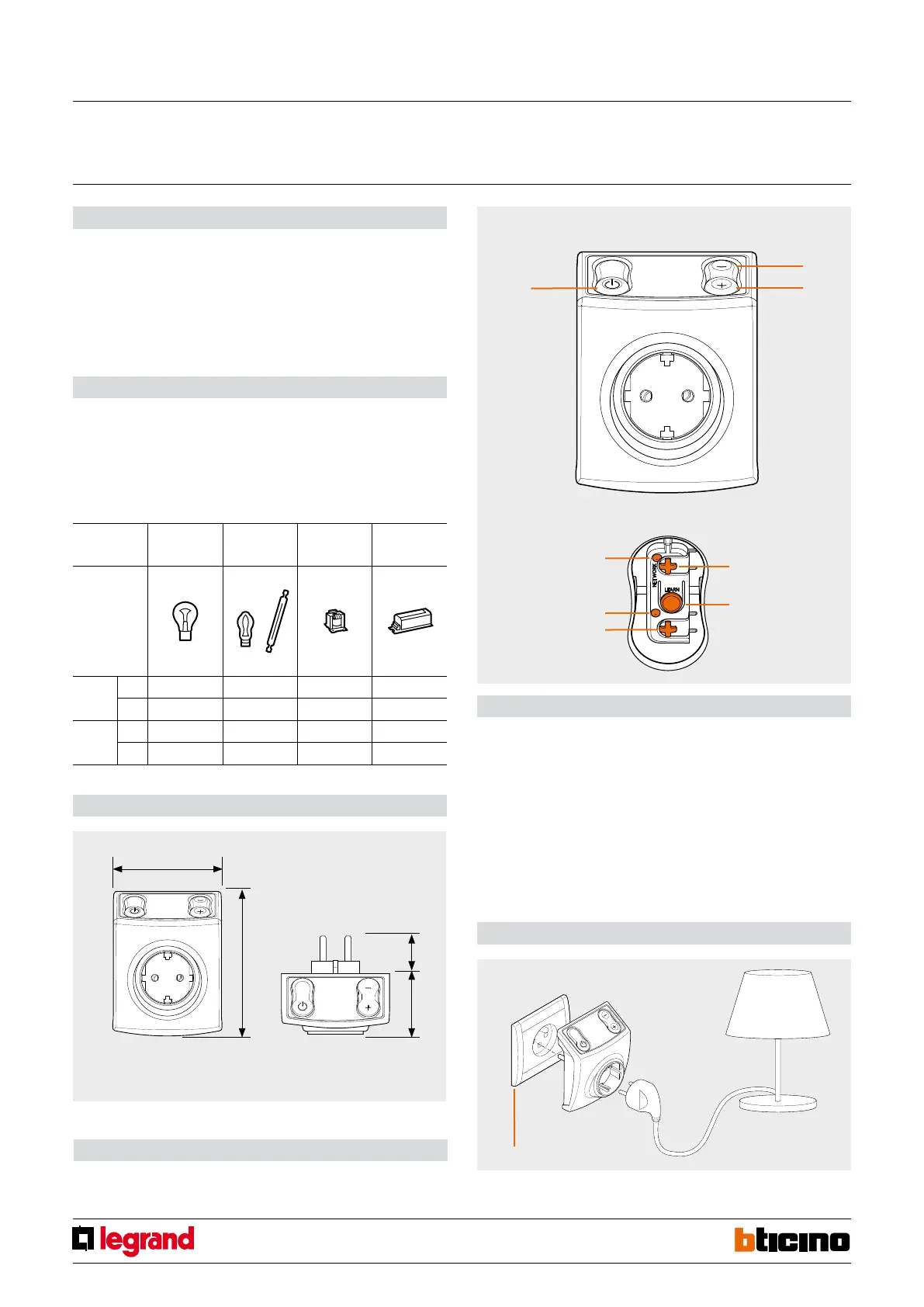 NETWORK

LEARN

legrand

bticino