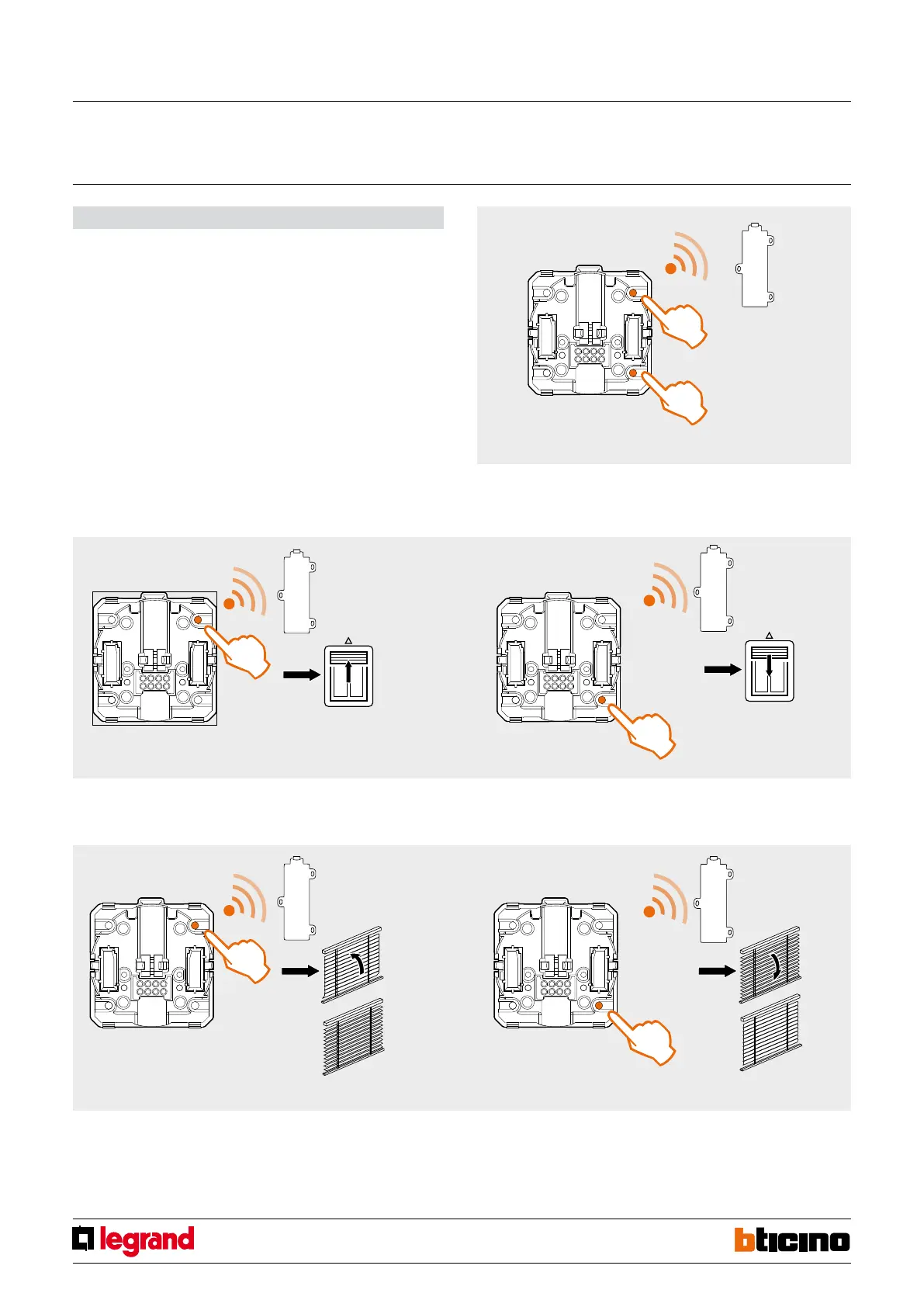 legrand

bticino