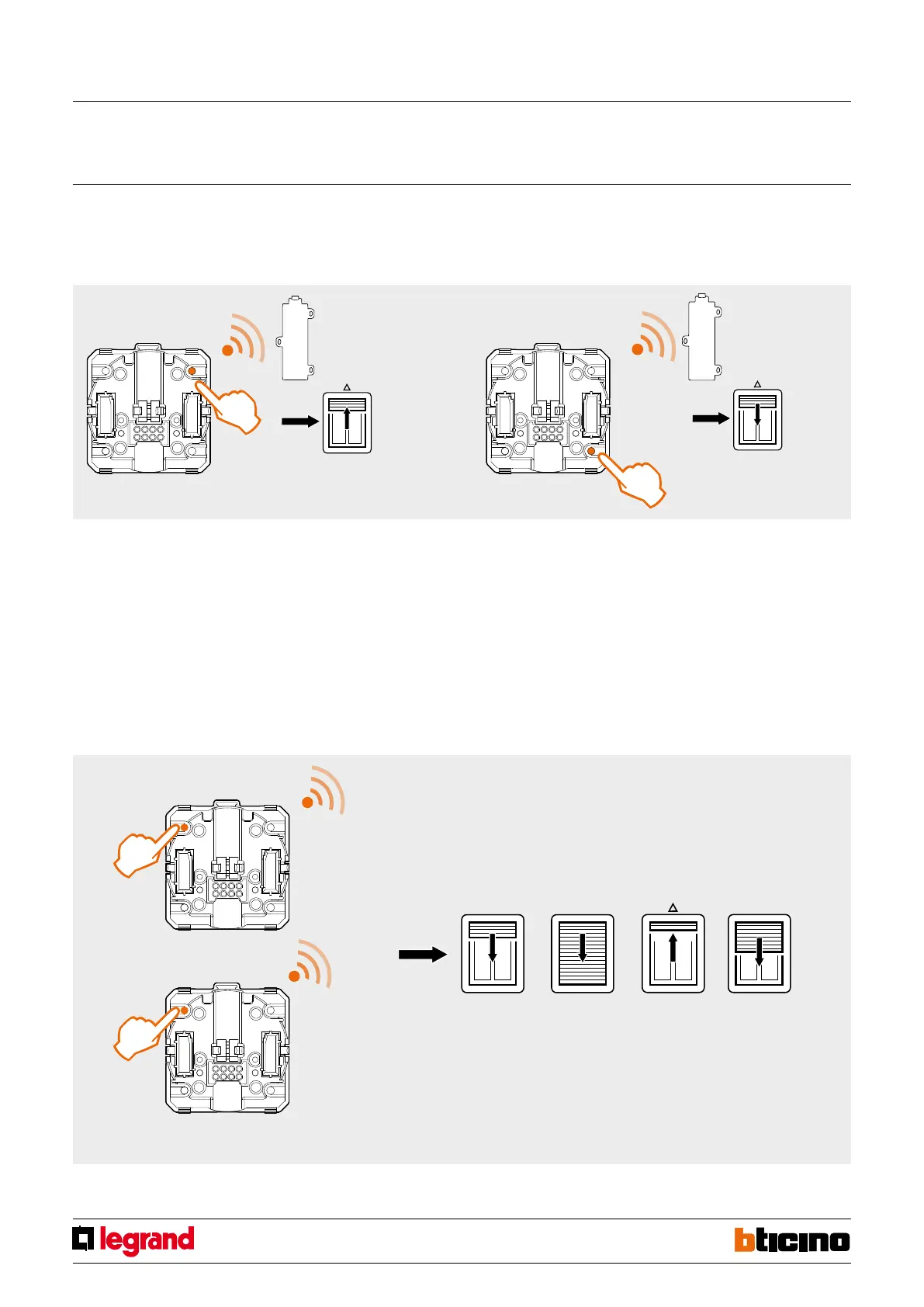 legrand

bticino