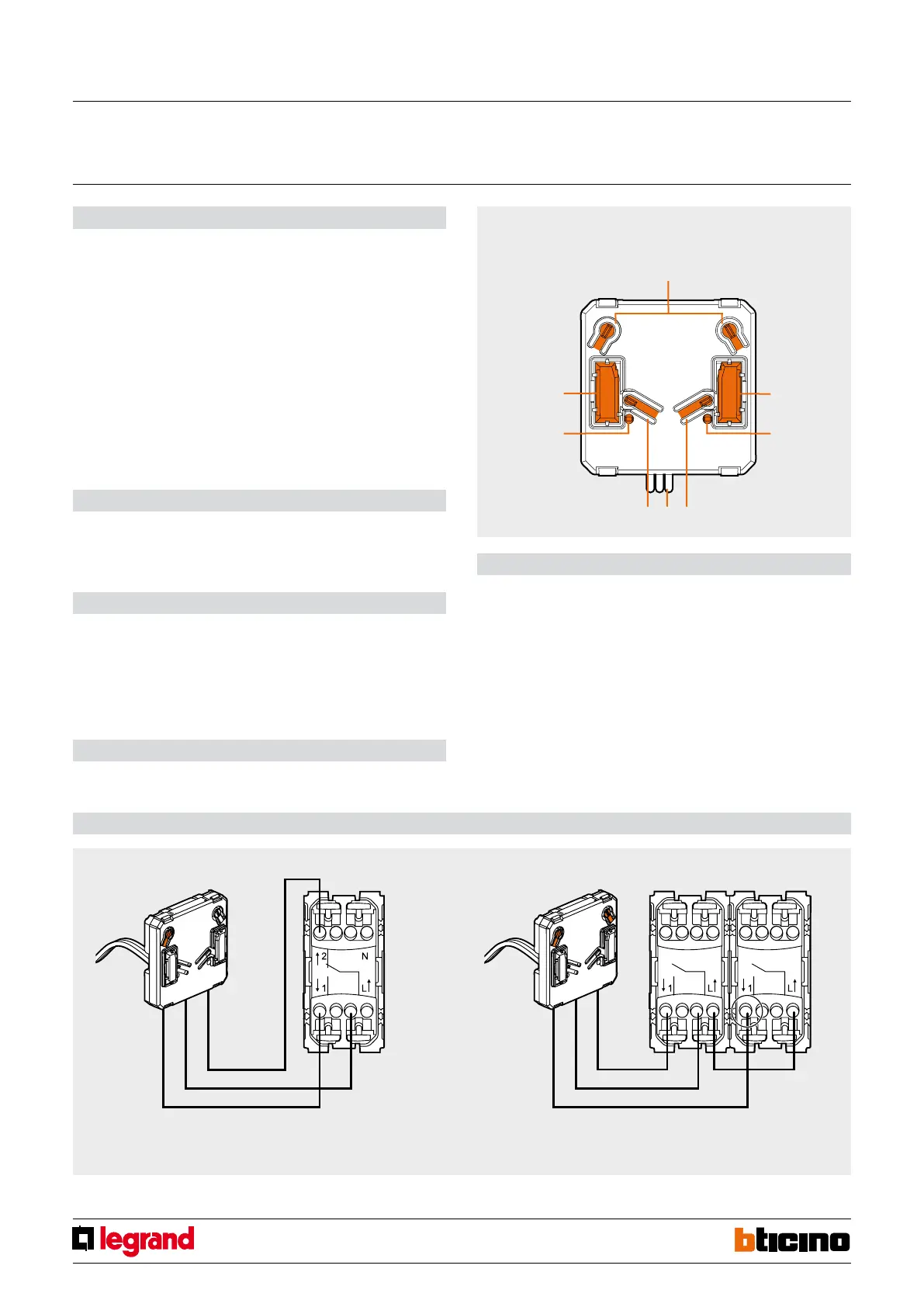 2

N

1

L

1

L

1

L

legrand

bticino