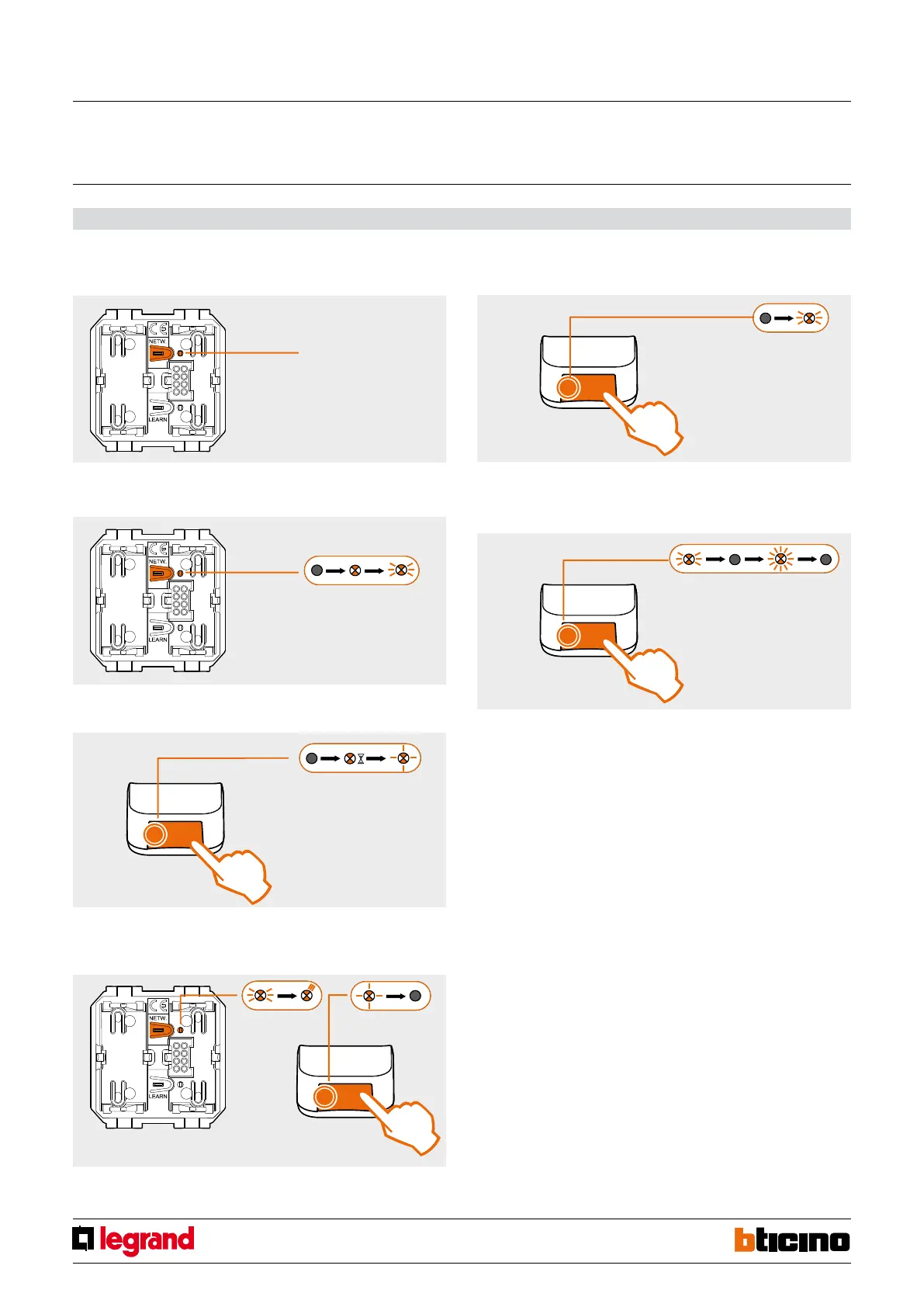 NETW

LEARN

NETW

LEARN

NETW

LEARN

legrand

bticino