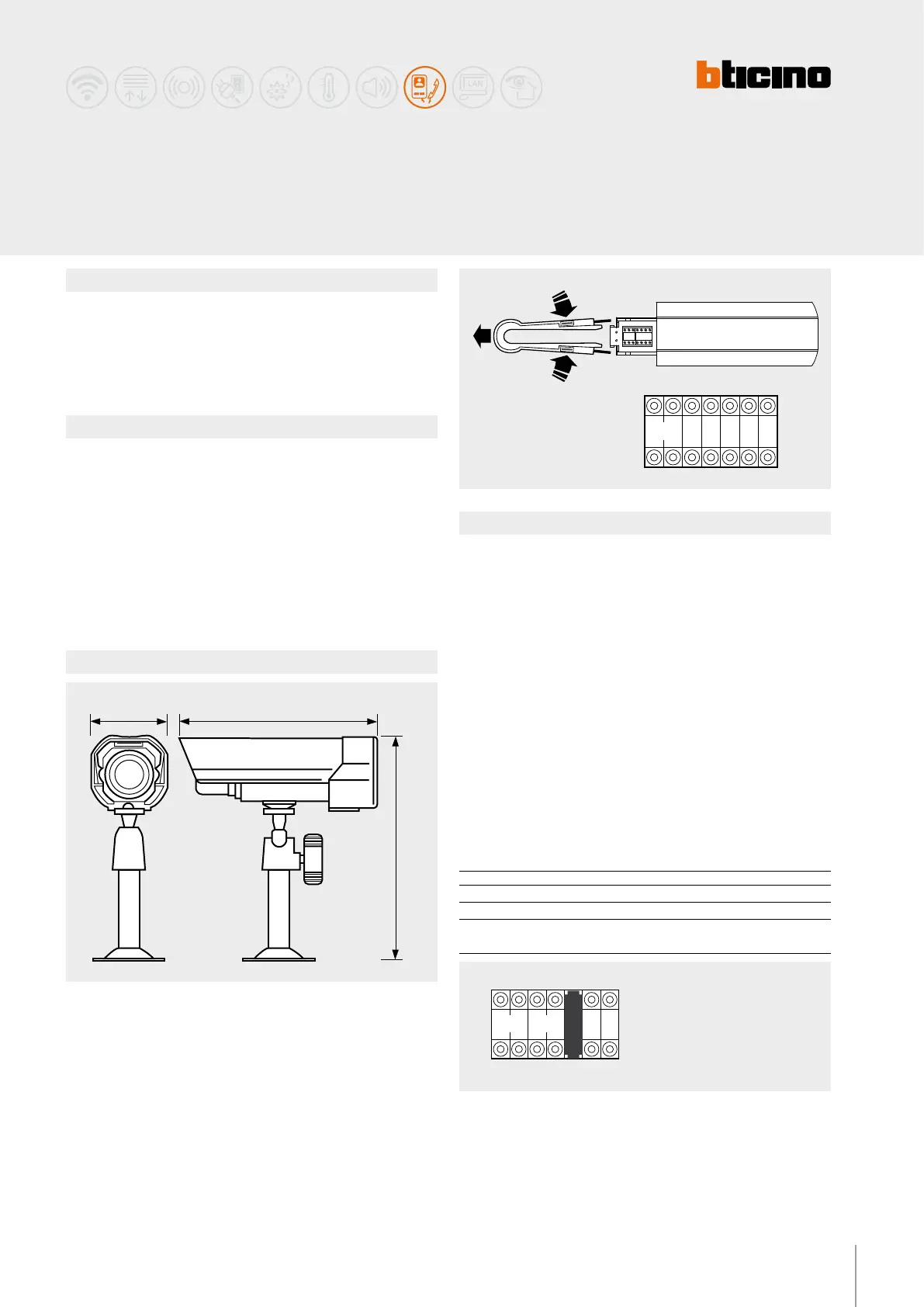 bticino

LAN