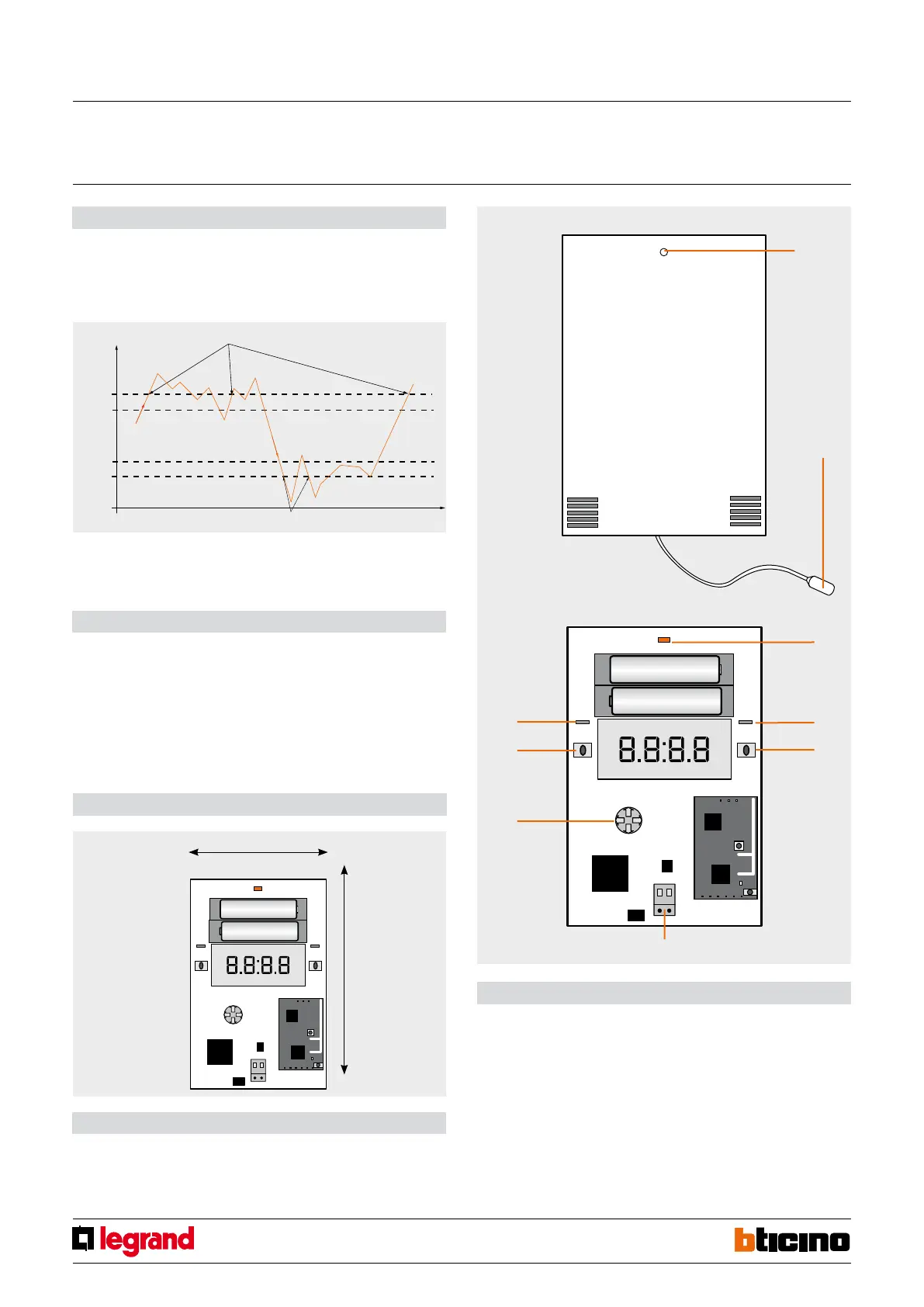 8.8:8.8

8.8:8.8

legrand

bticino