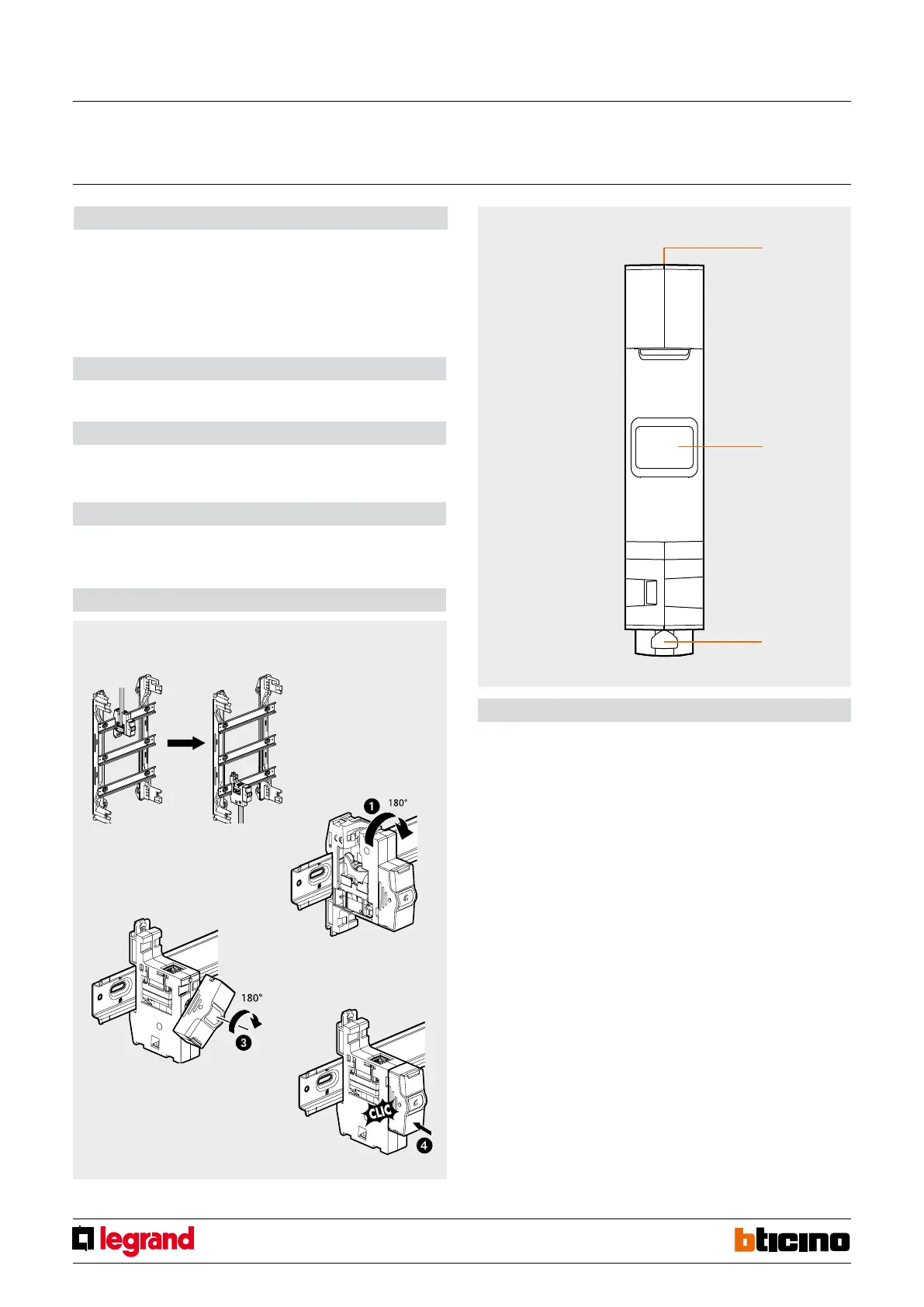 1

180°

180°

3

CLIC

4

legrand

bticino