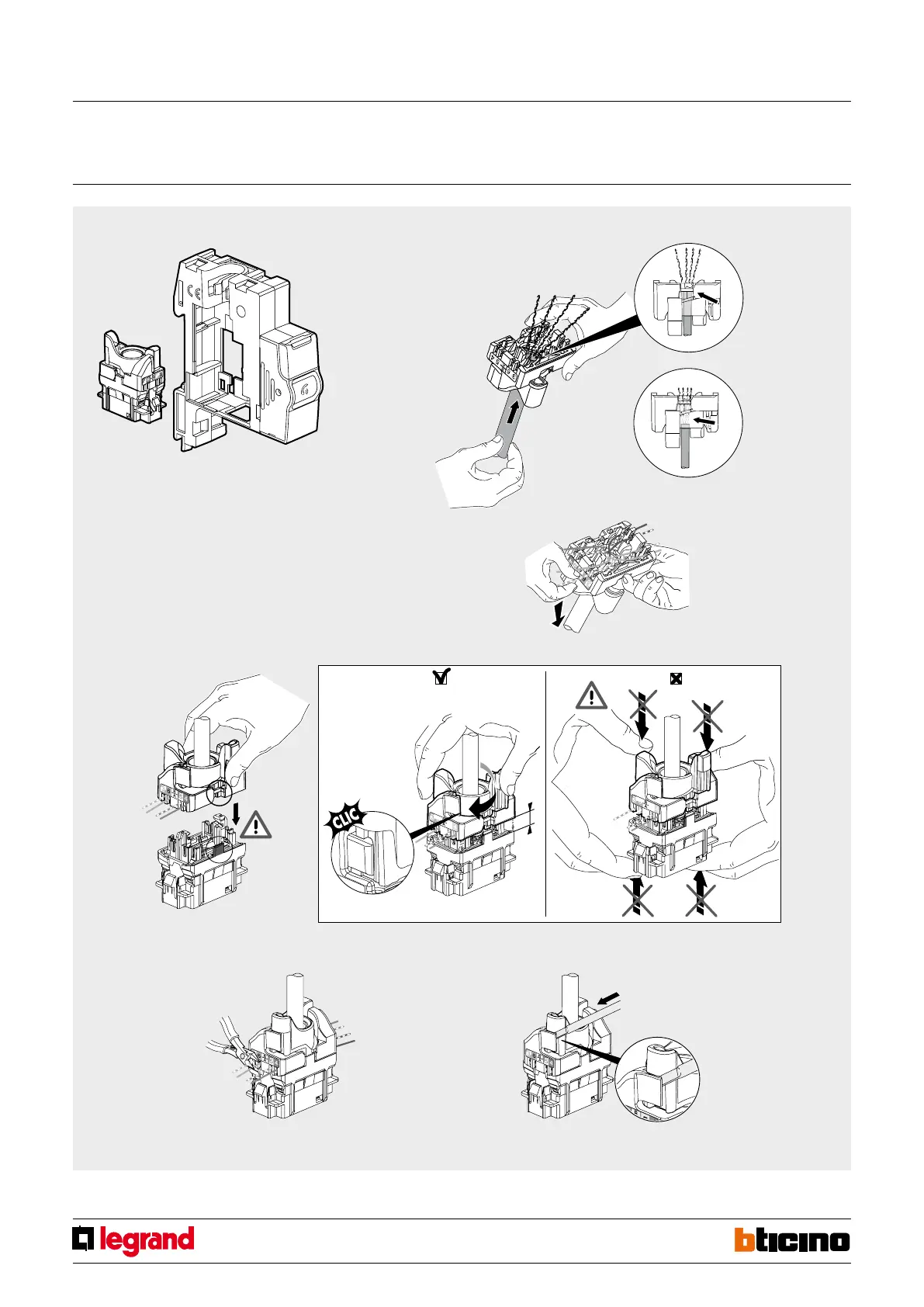 CLIC

legrand

bticino