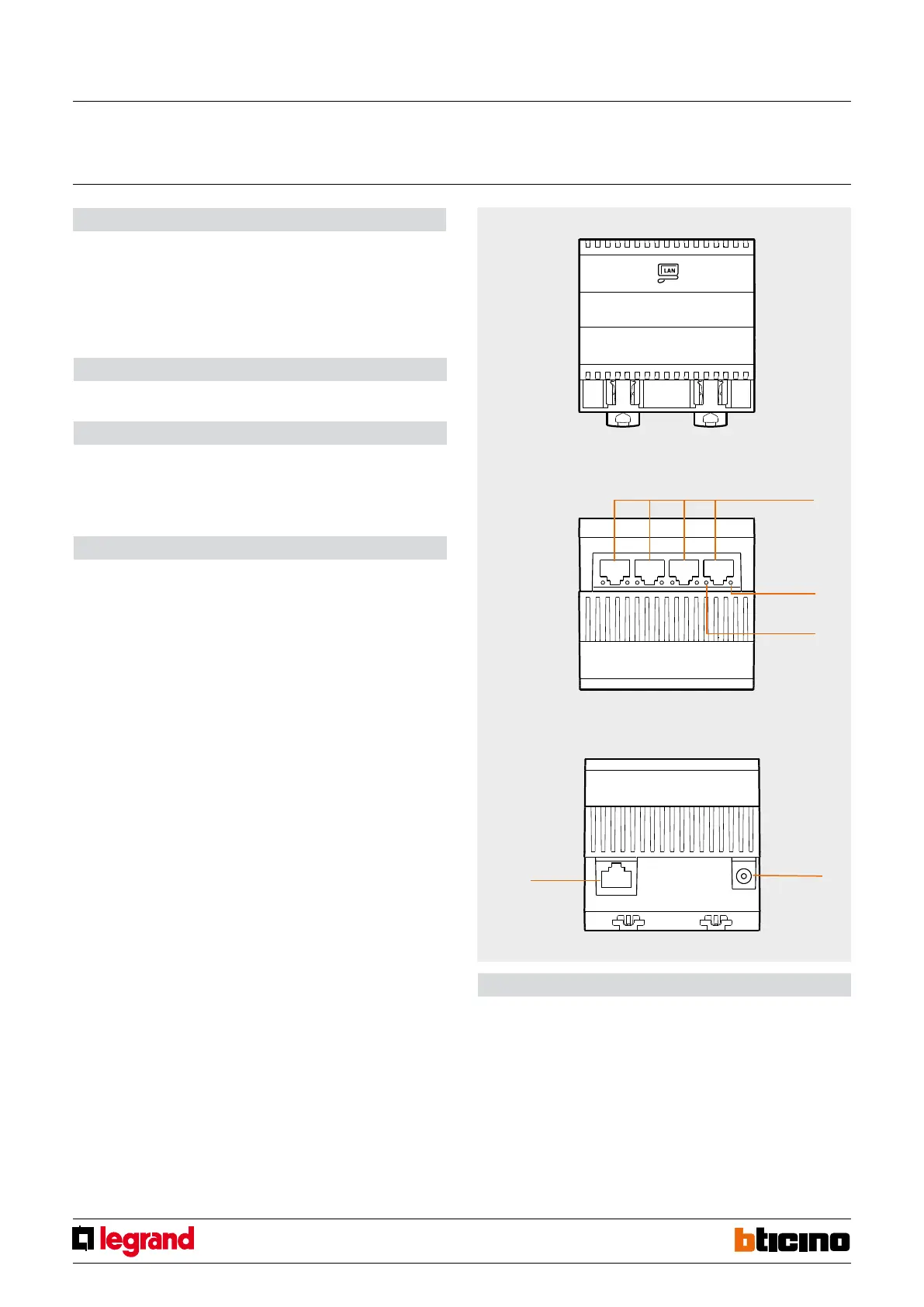 LAN

legrand

bticino