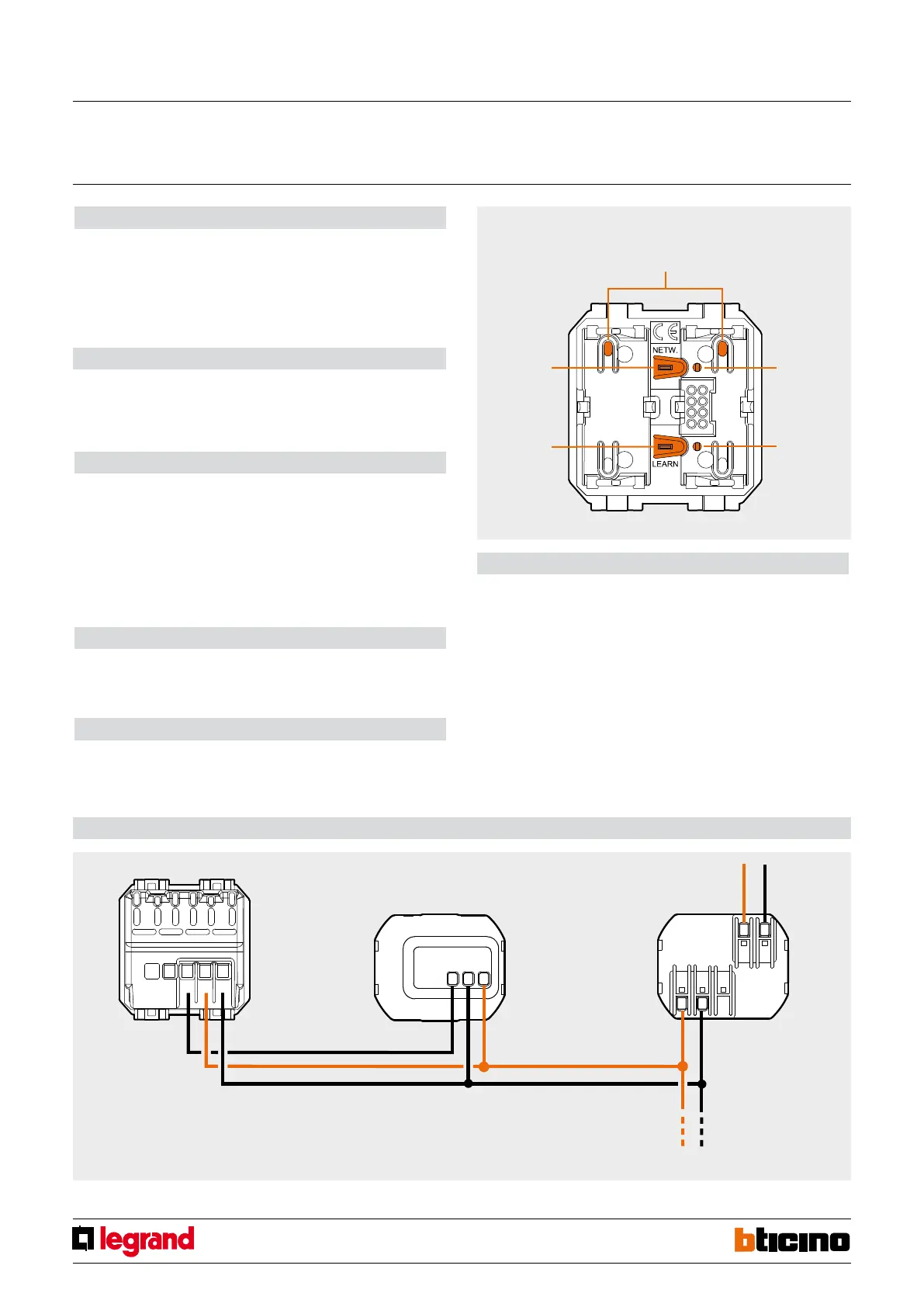 NETW.

LEARN

legrand

bticino