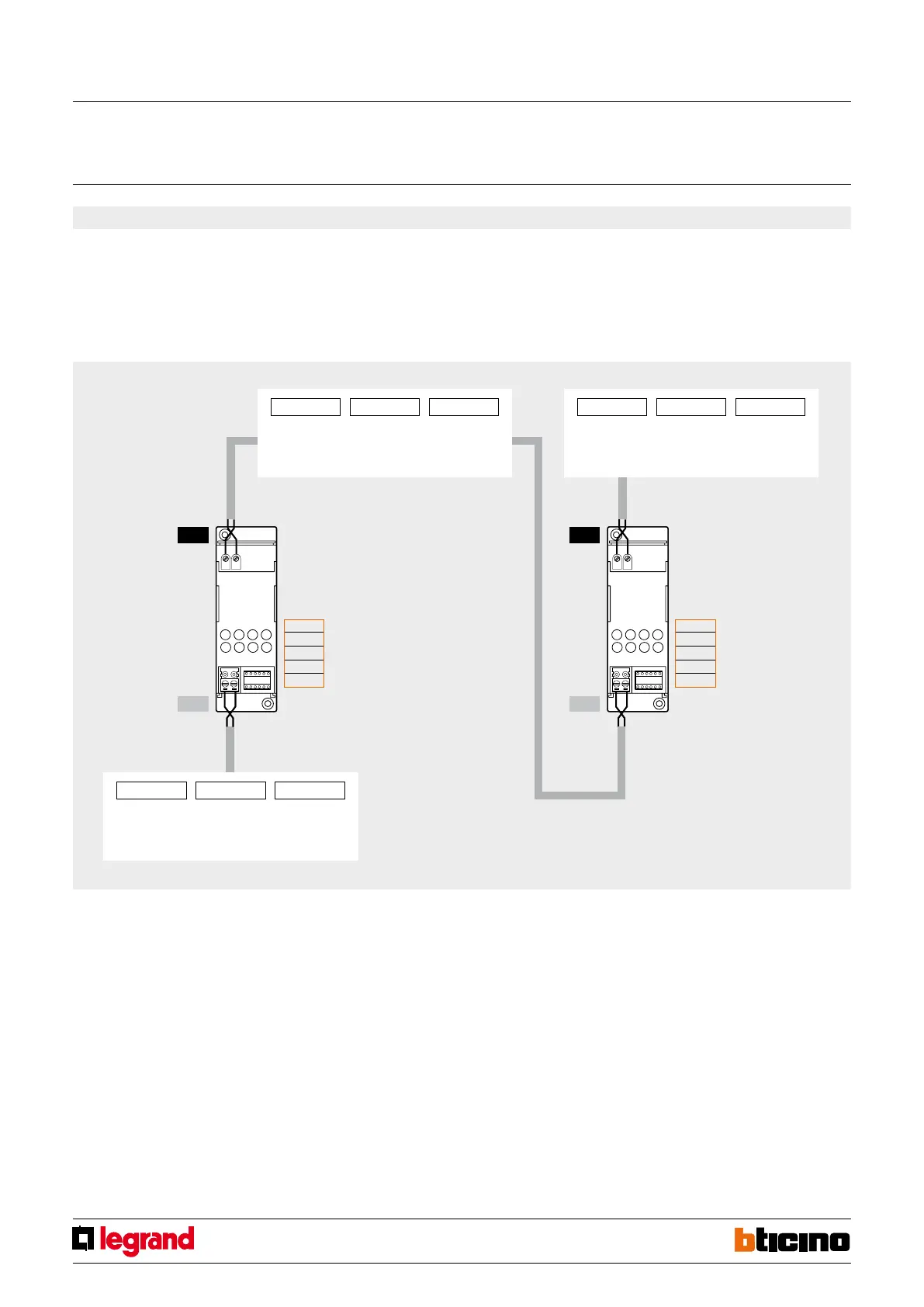 legrand

bticino