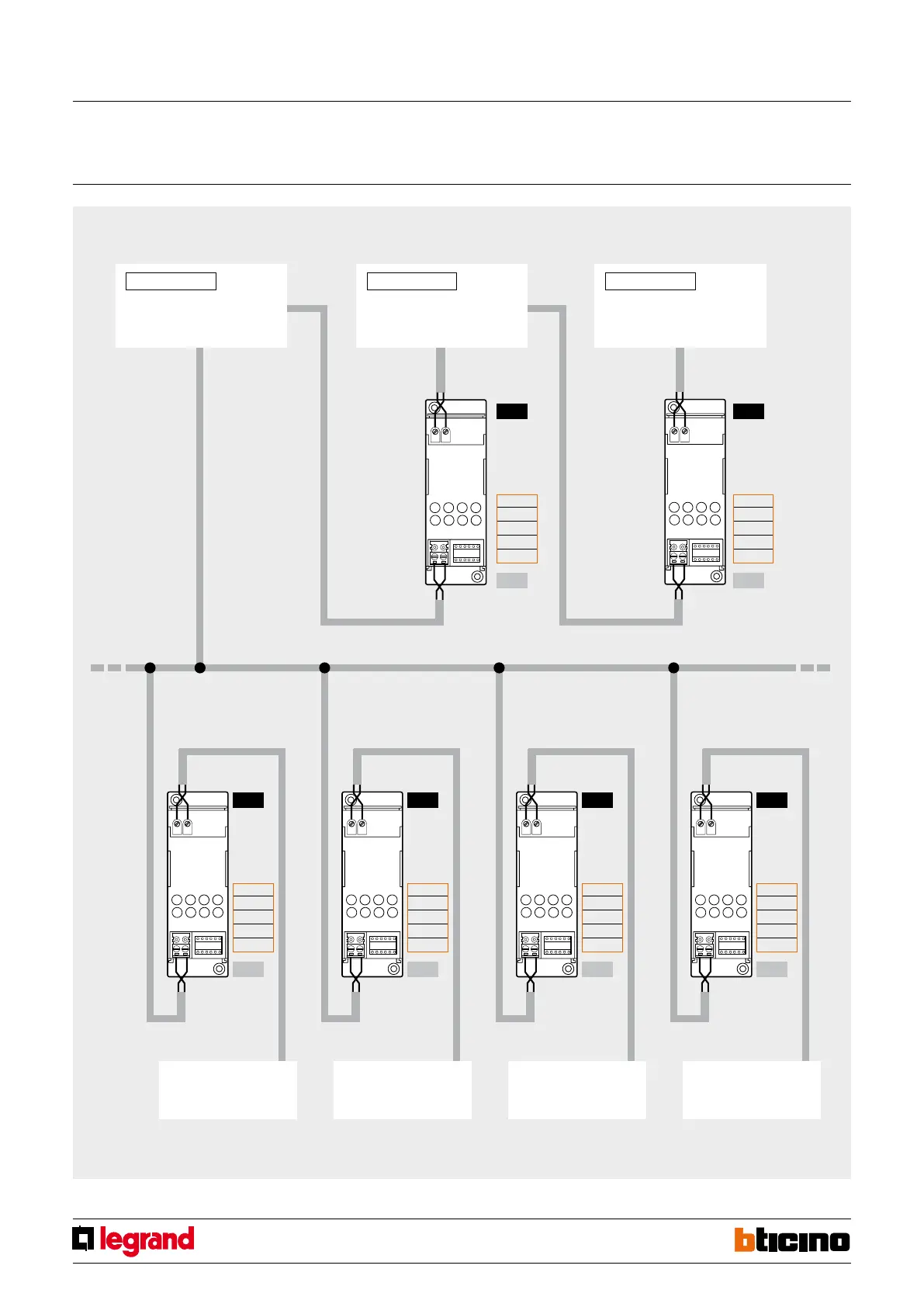 legrand

bticino