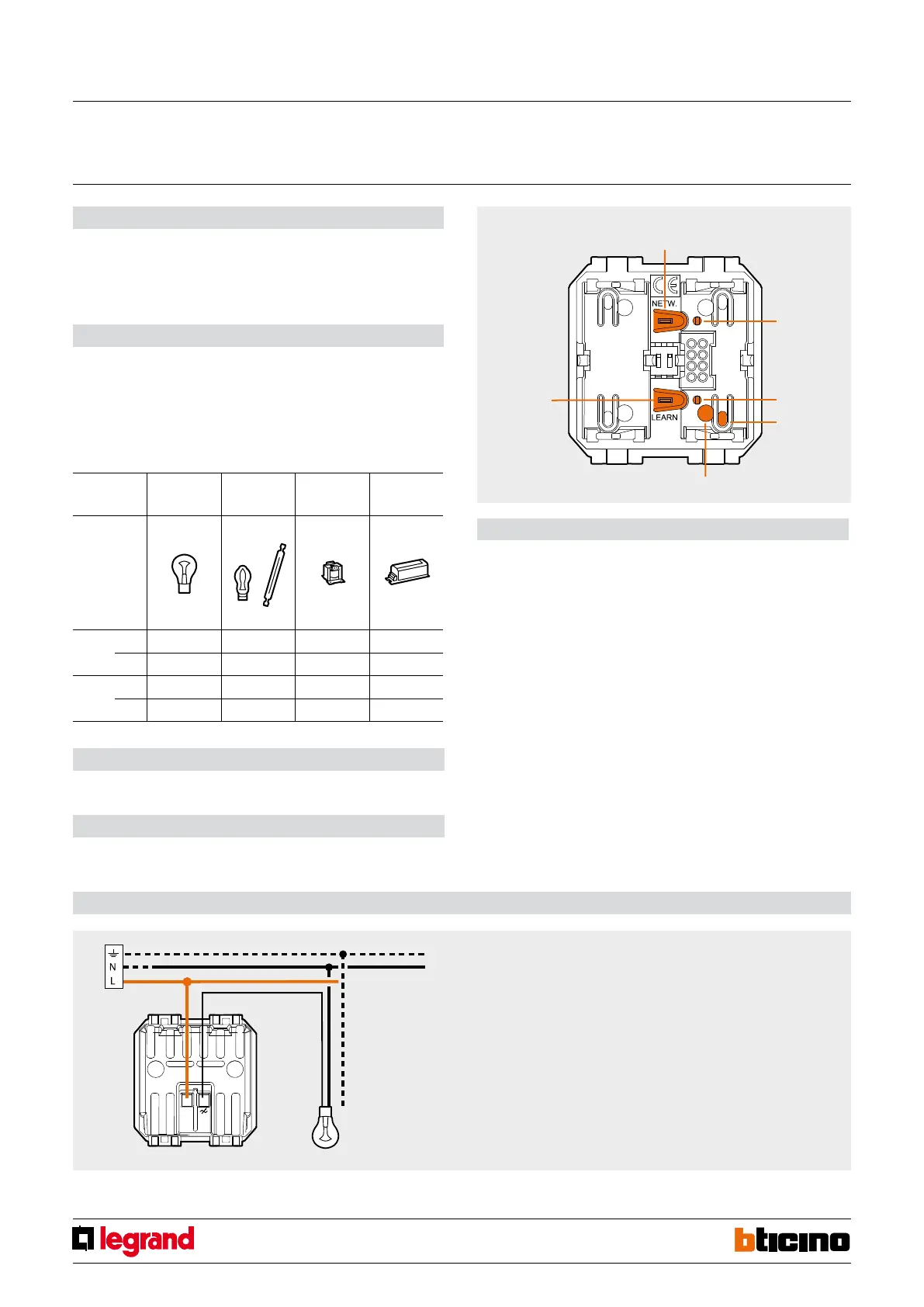 NETW.

LEARN

N
L

legrand

bticino