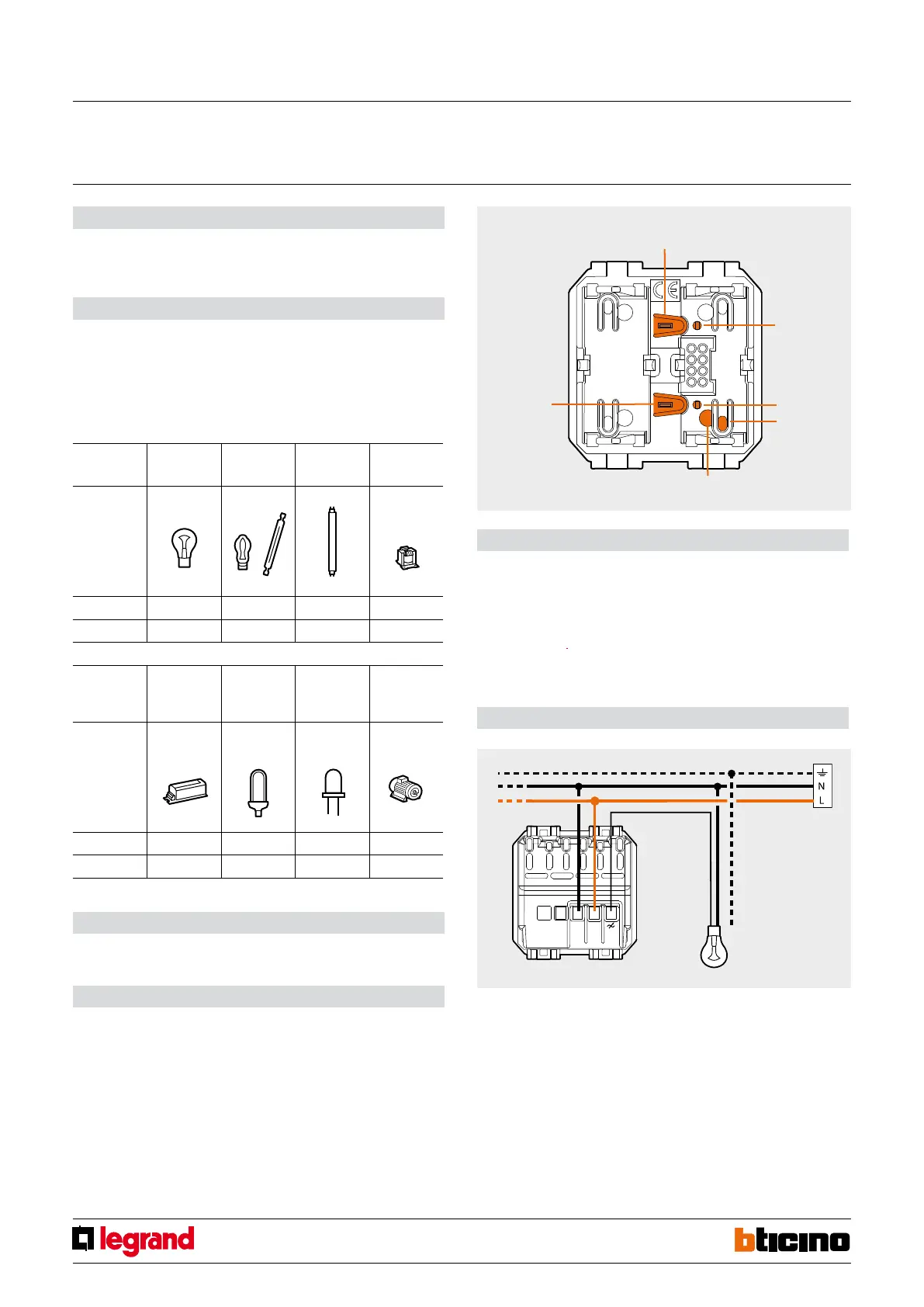 N
L

legrand

bticino