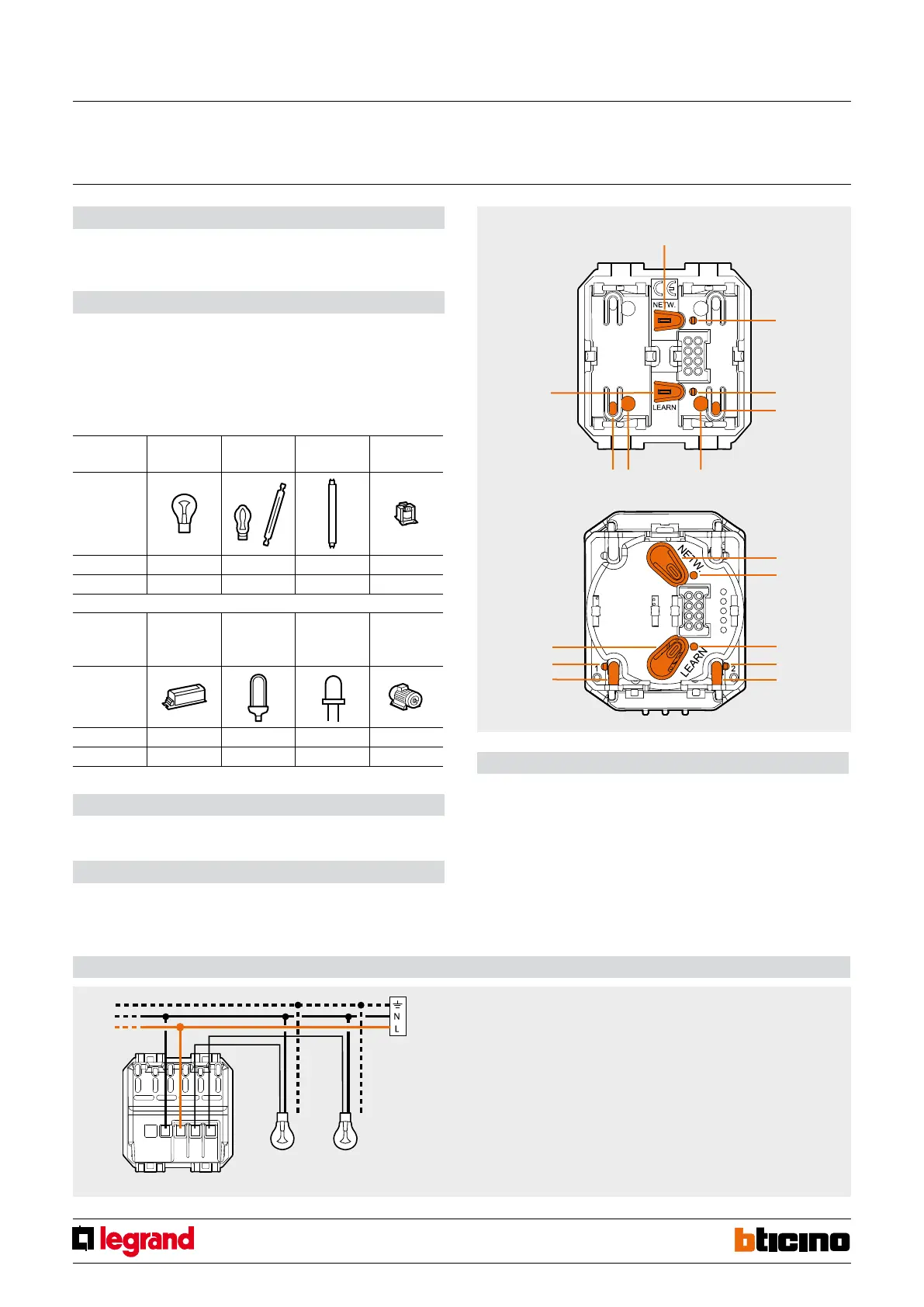 NETW.

LEARN

NETW.

LEARN

1

2

N

L

legrand

bticino