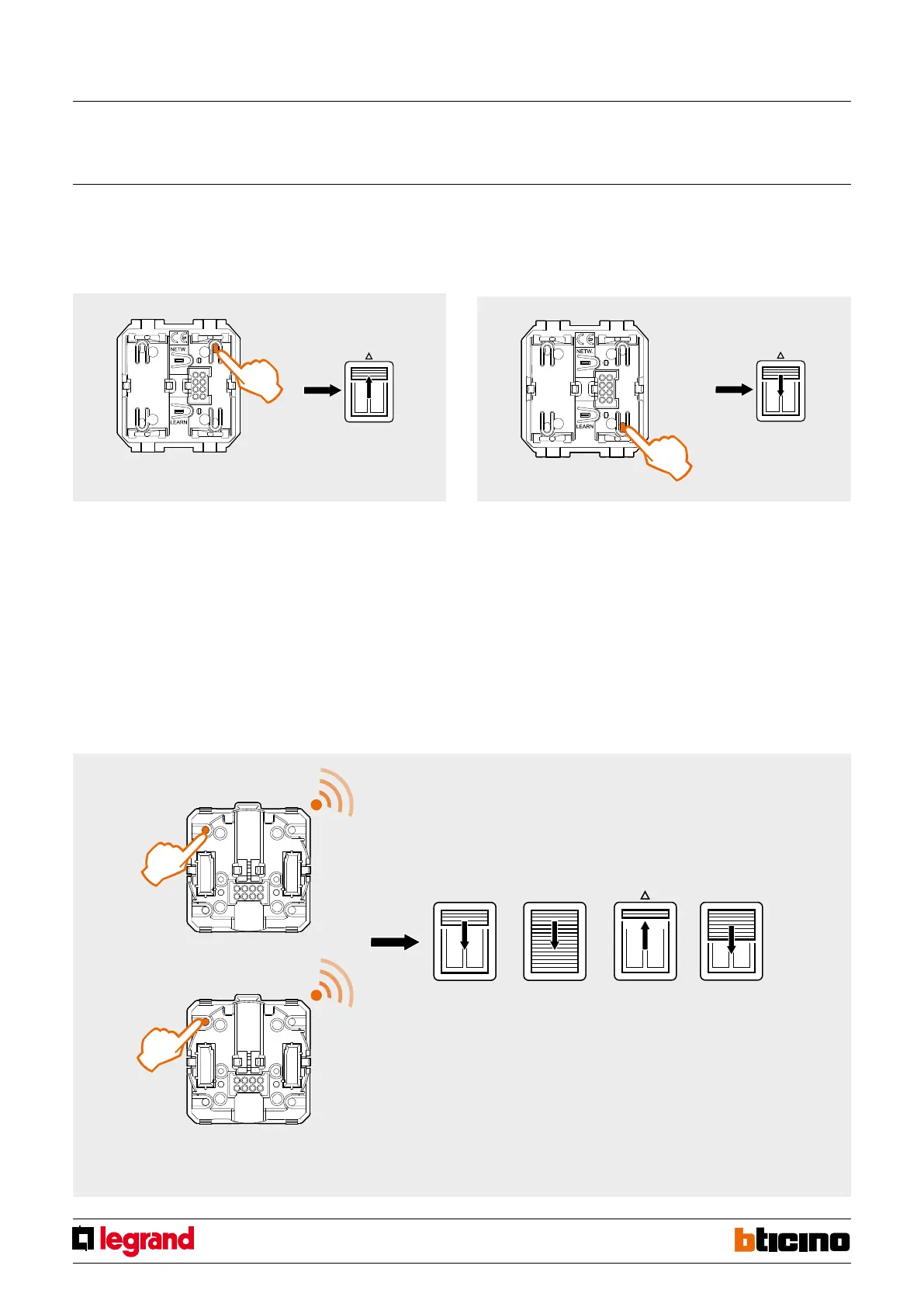 NETW.

LEARN

NETW.

LEARN

legrand

bticino