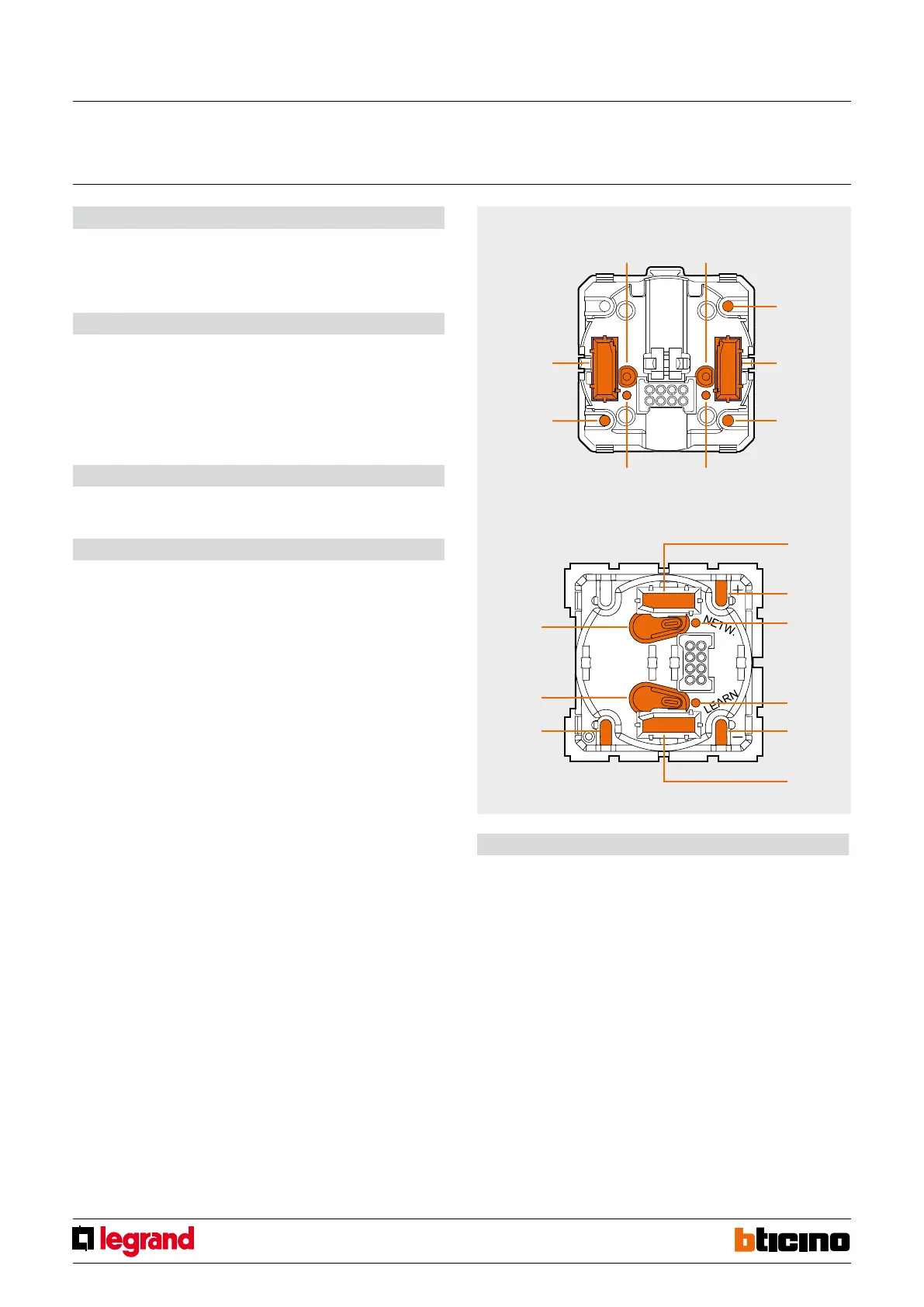 NETW.

LEARN

+

−

legrand

bticino