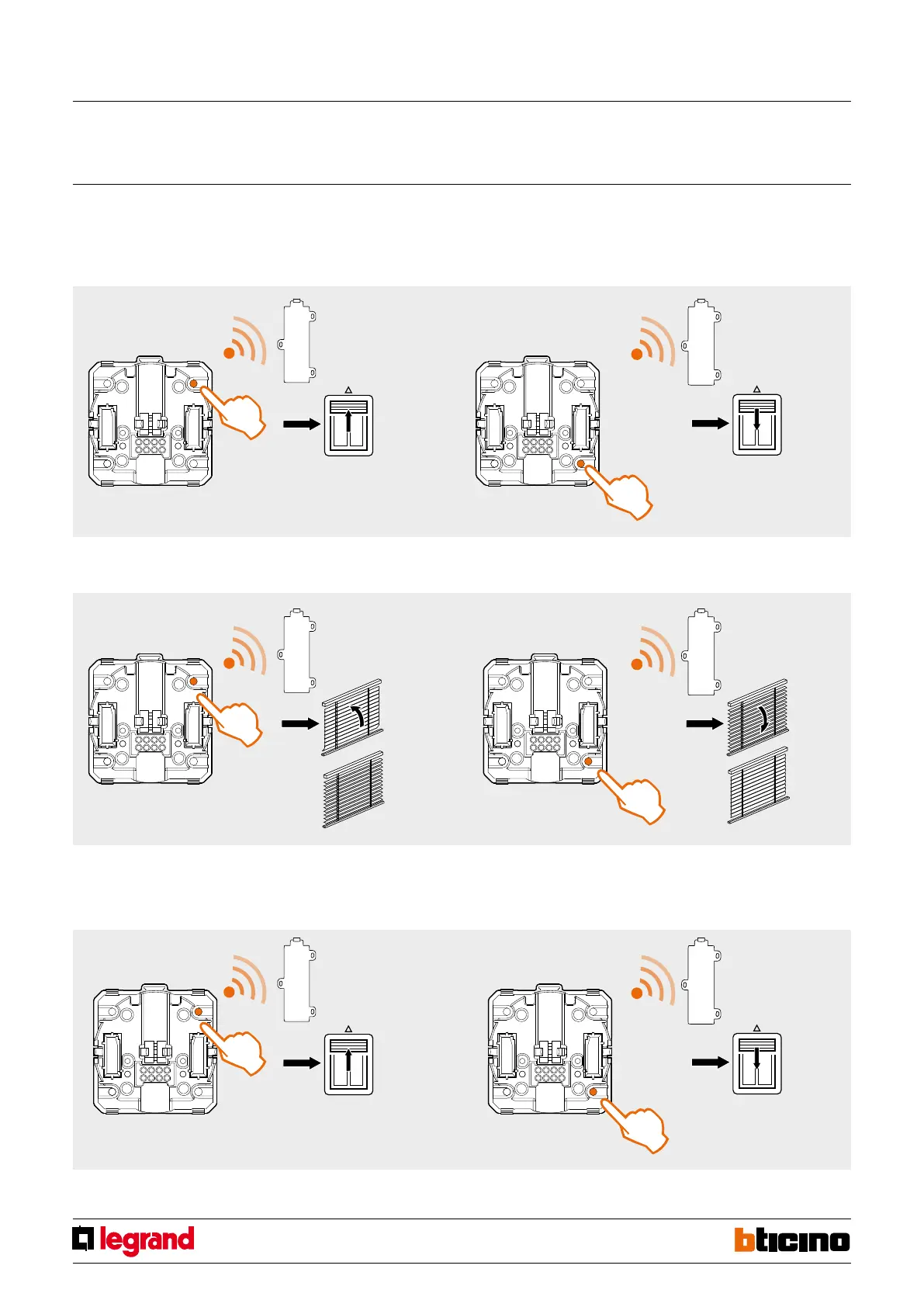 legrand

bticino