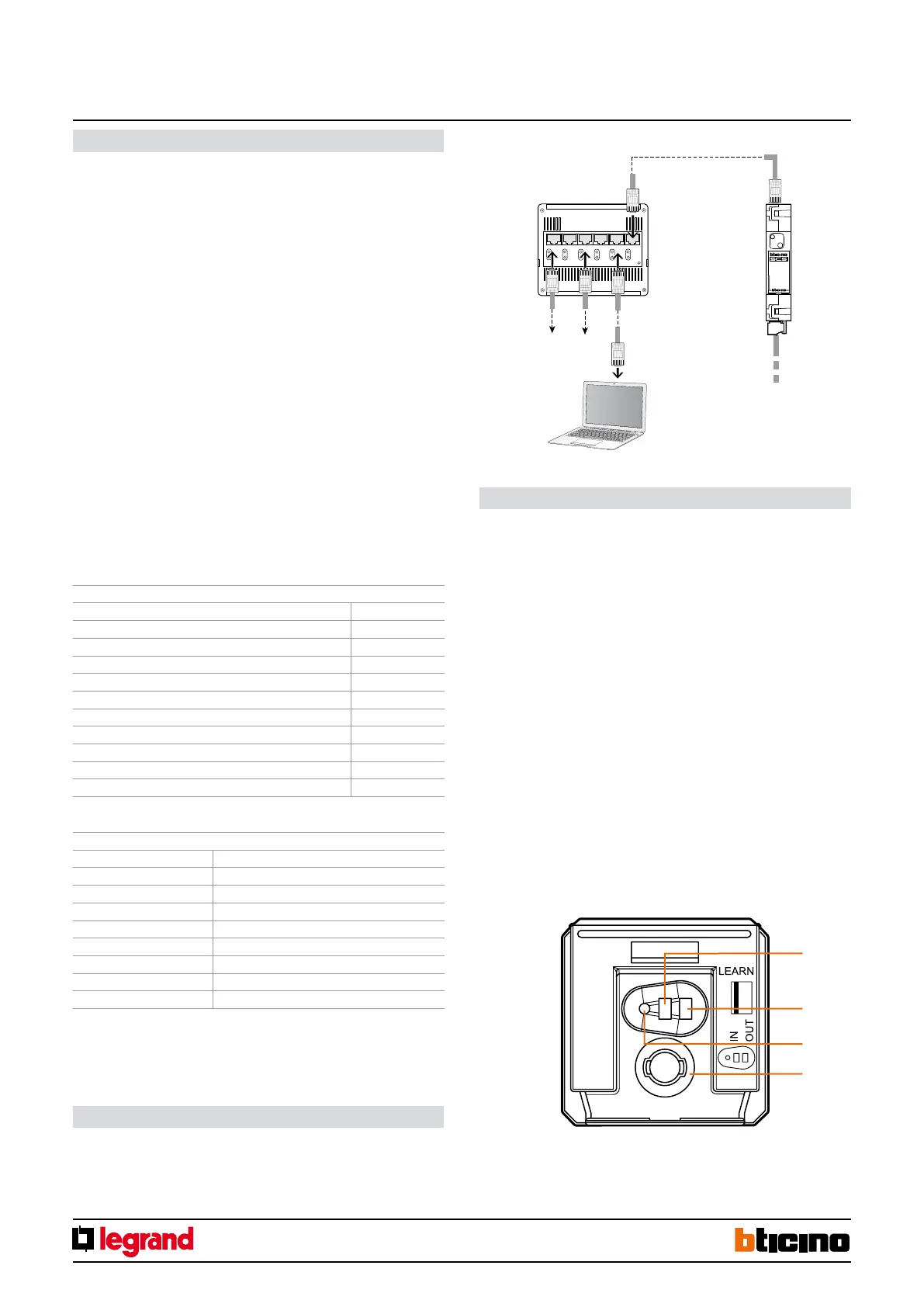 LEARN

IN

OUT

legrand

bticino