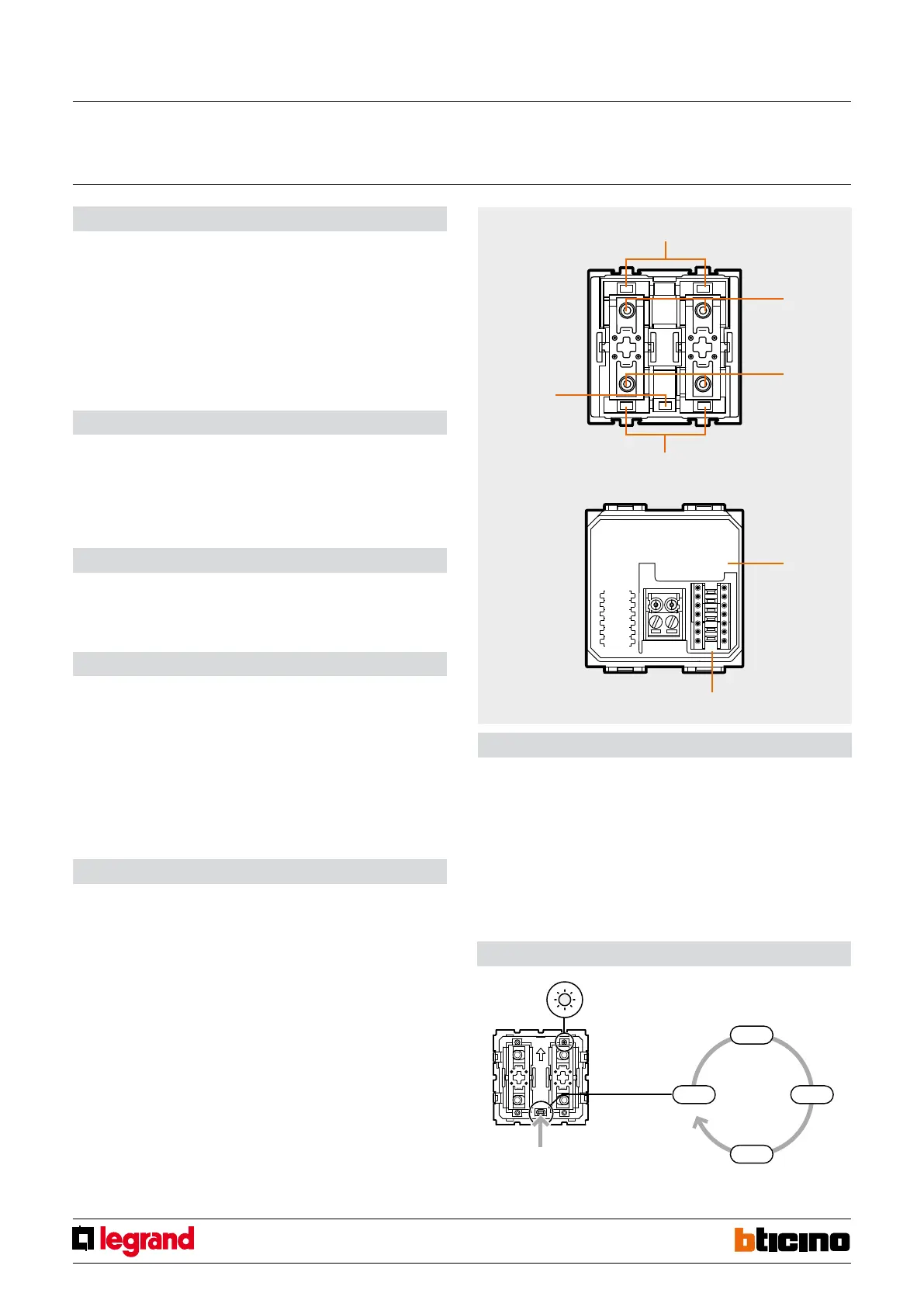 legrand

bticino