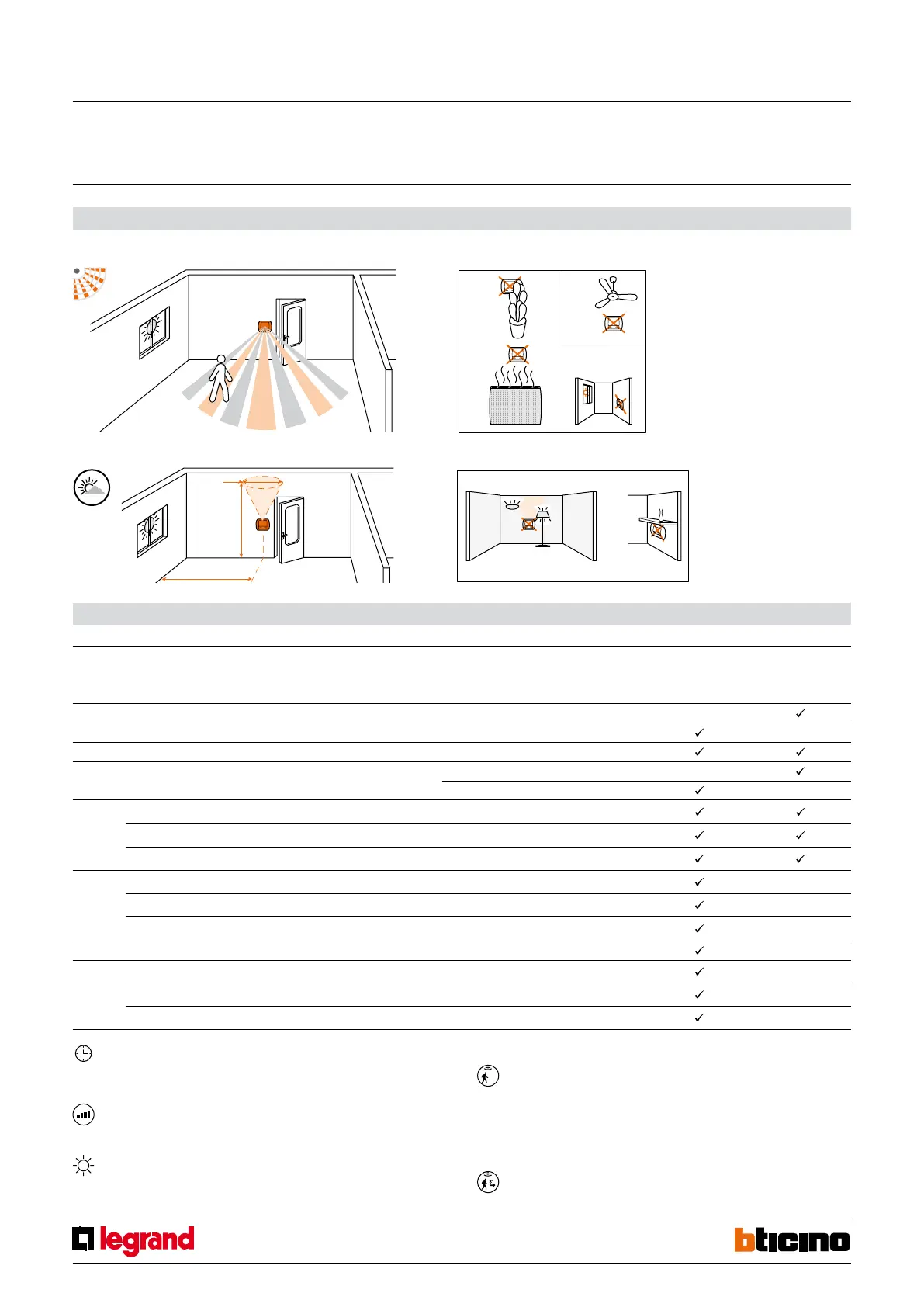 legrand

bticino