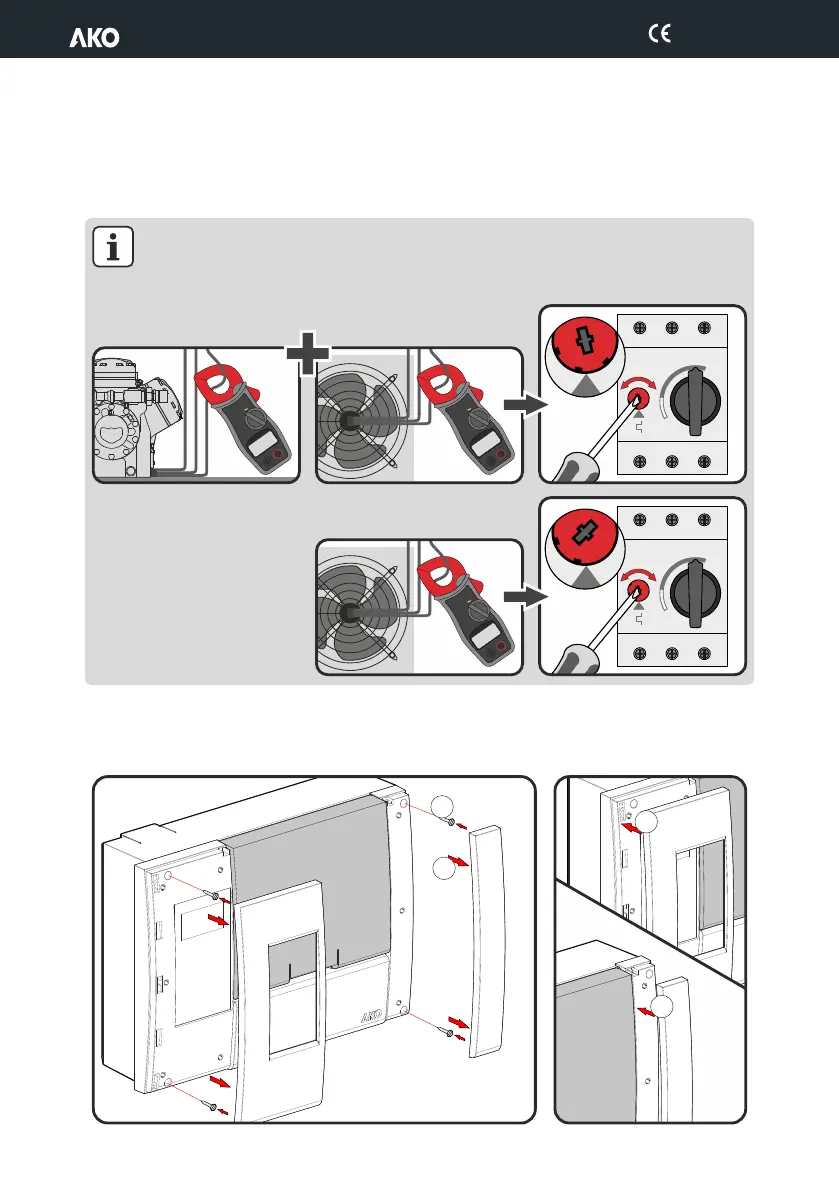 AKO

CE

AKO