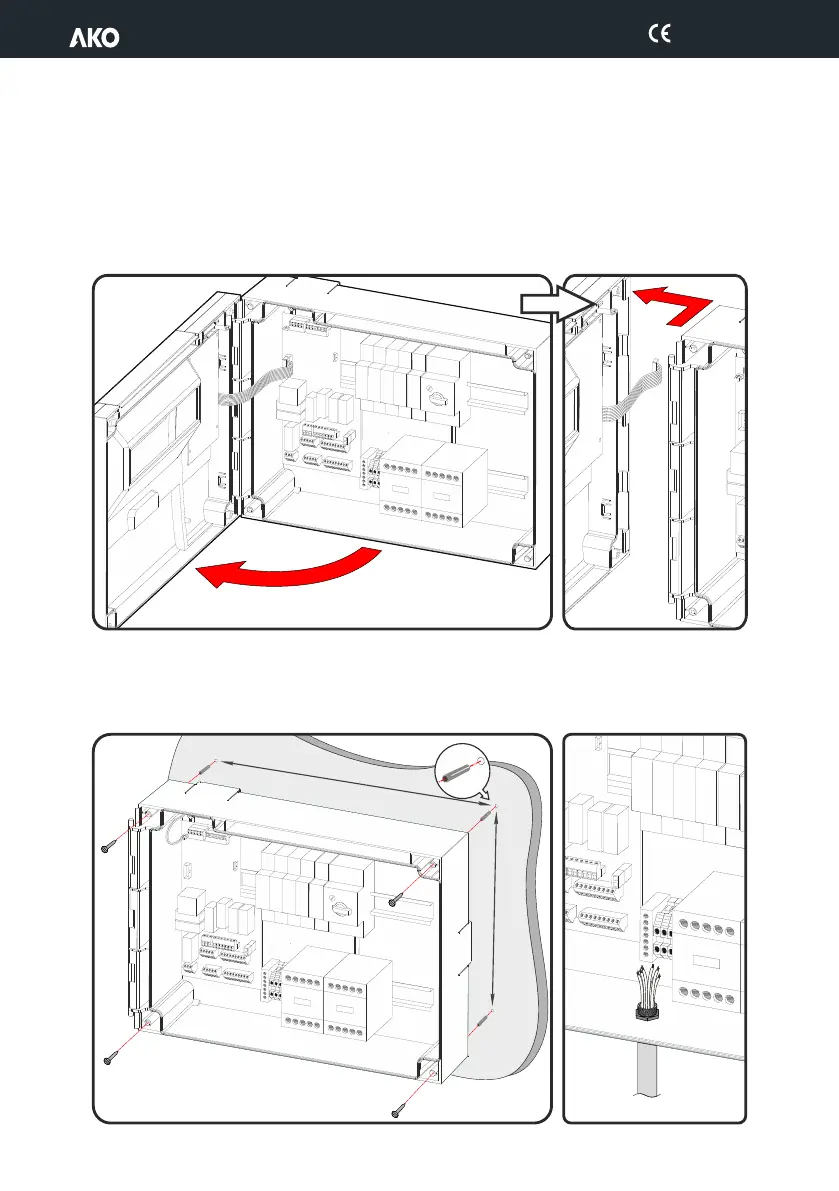 AKO

CE