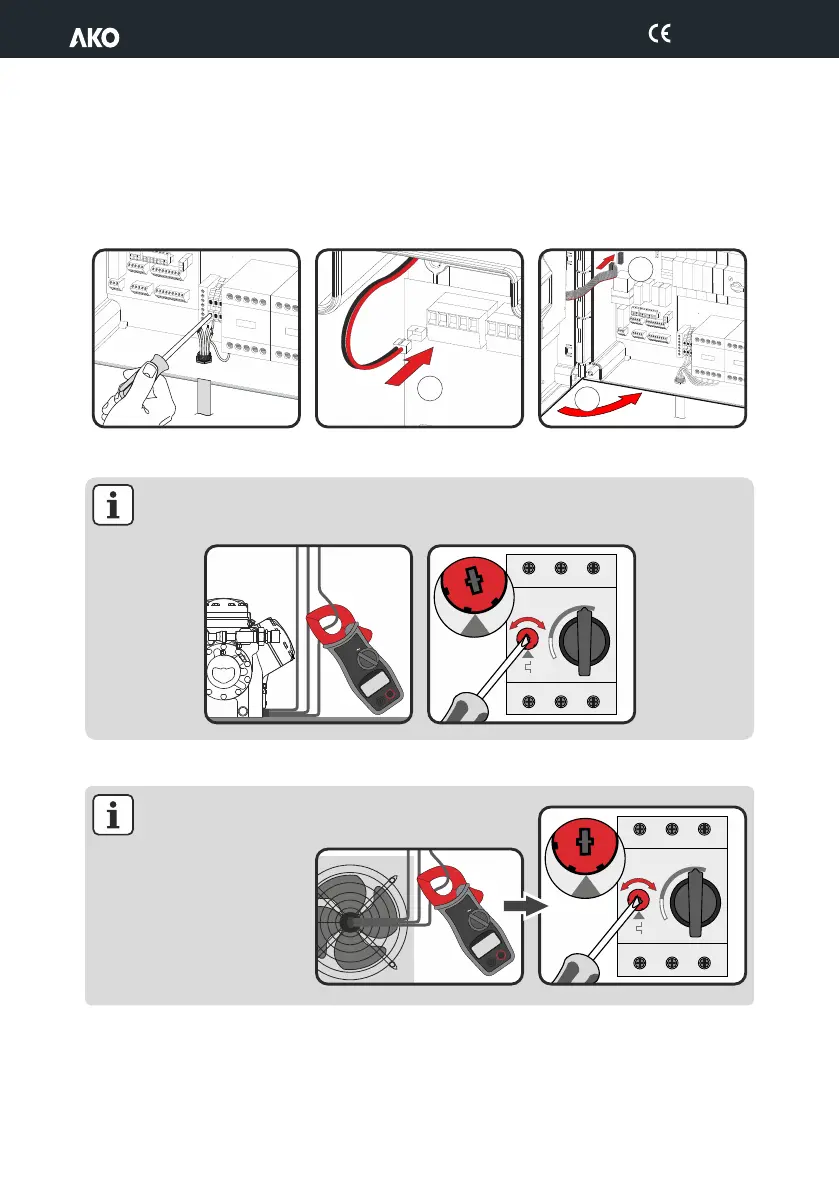 AKO

CE