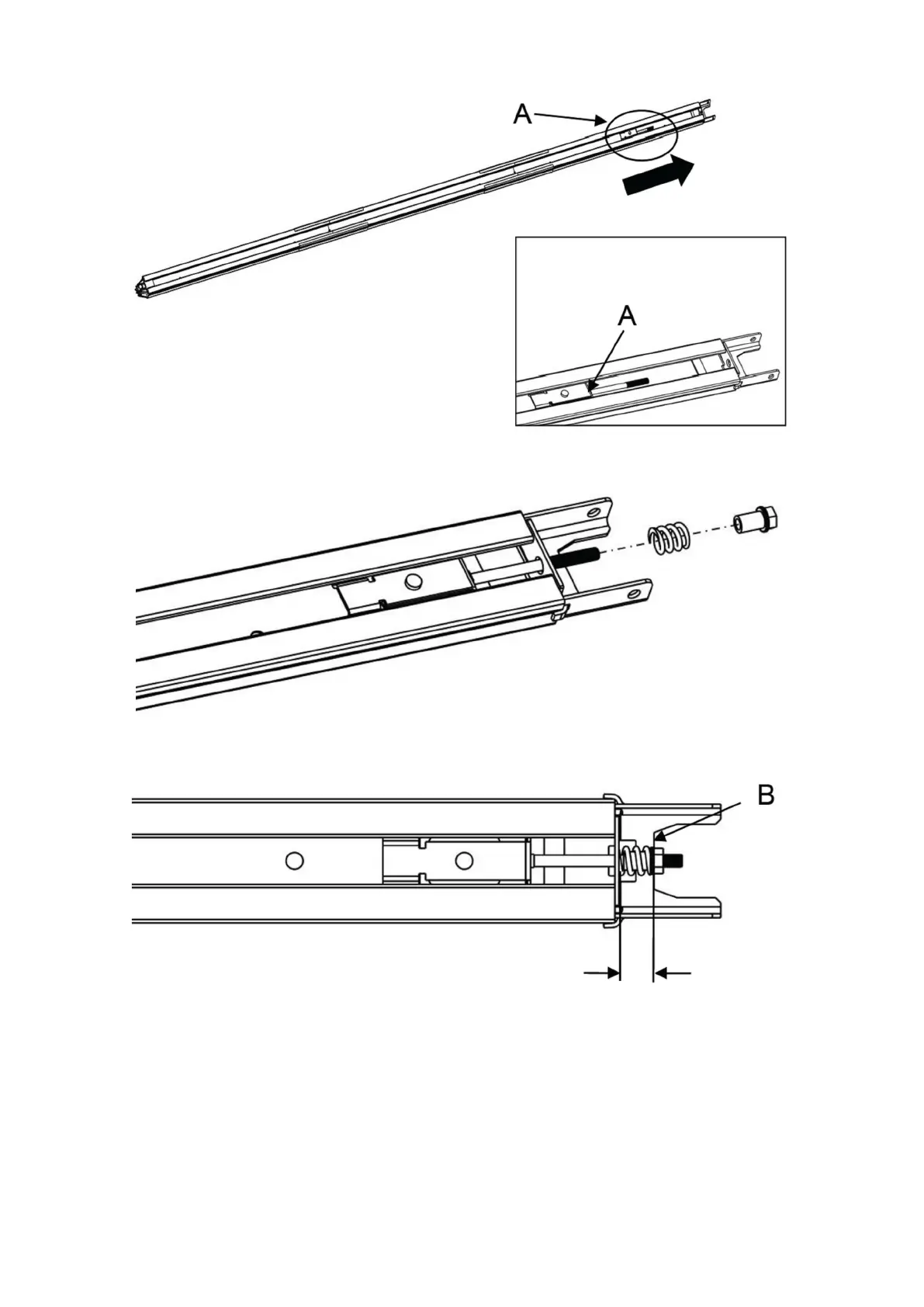 A

A

B