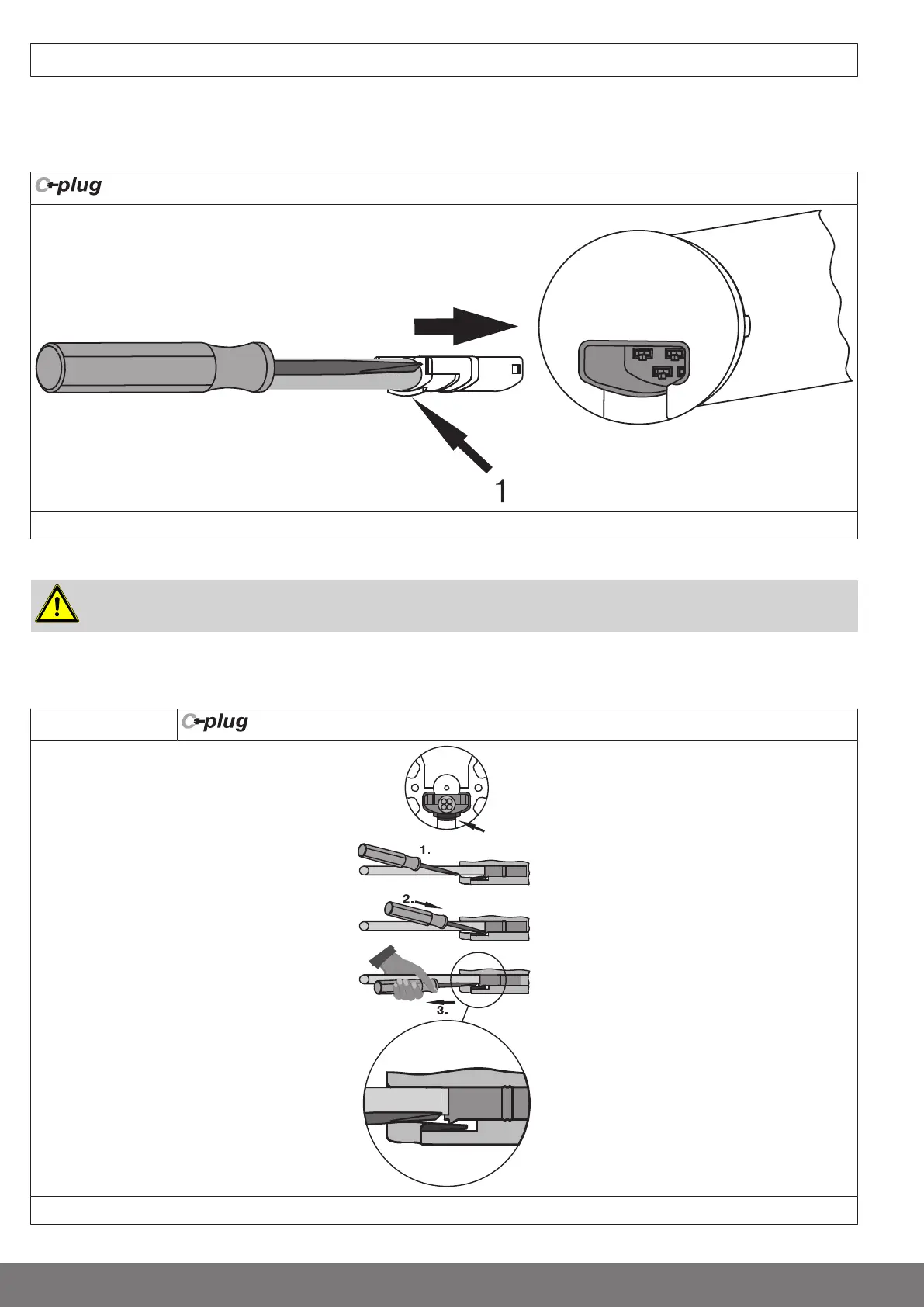 C-plug

1

C-plug

1.

2.

3.