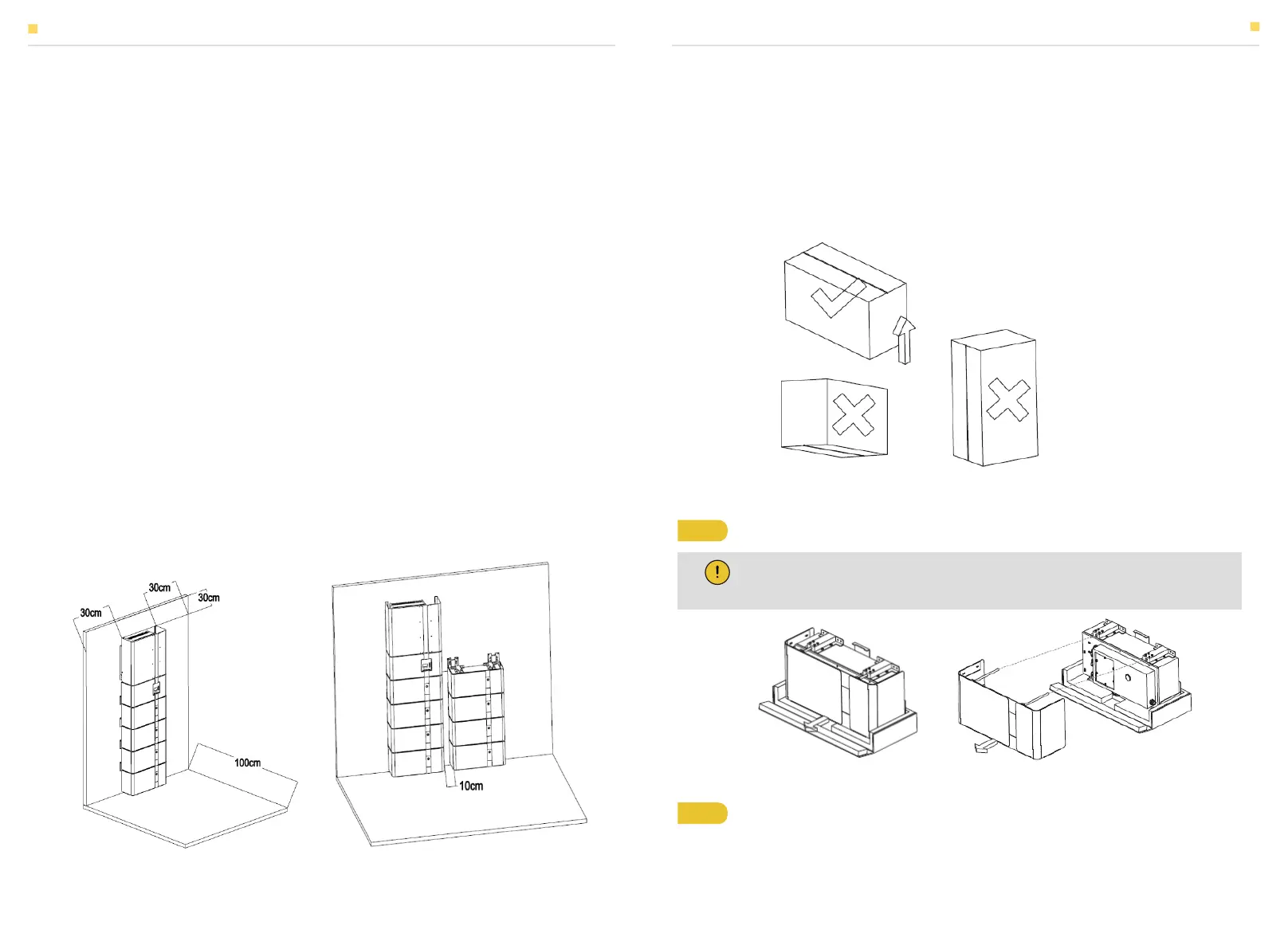 30cm

30cm

30cm

100cm

10cm