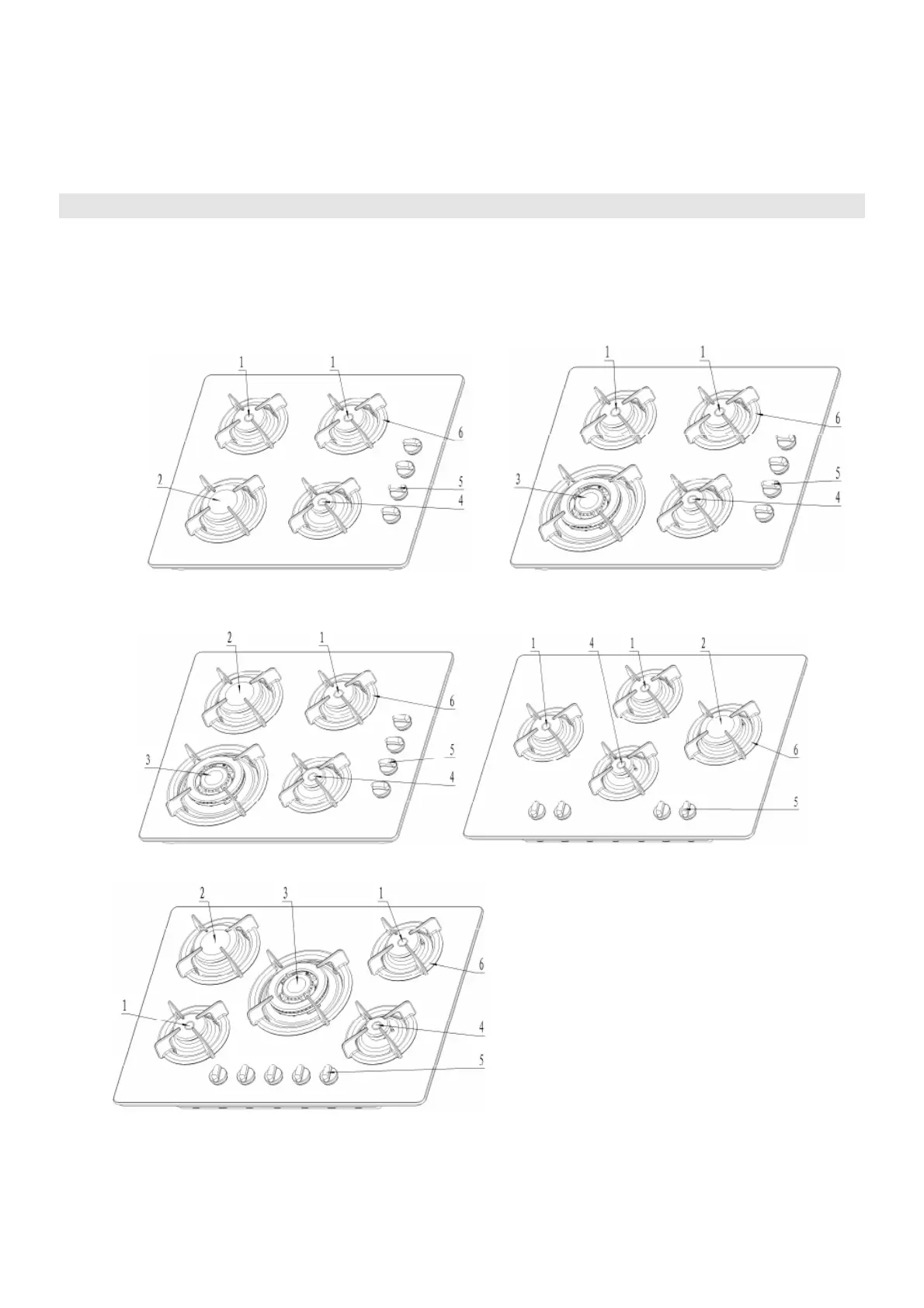 1 1 6 2 5 4

1 1 6 3 5 4

2 1 6 3 5 4

1 4 1 2 6 5

2 3 1 6 1 4 5