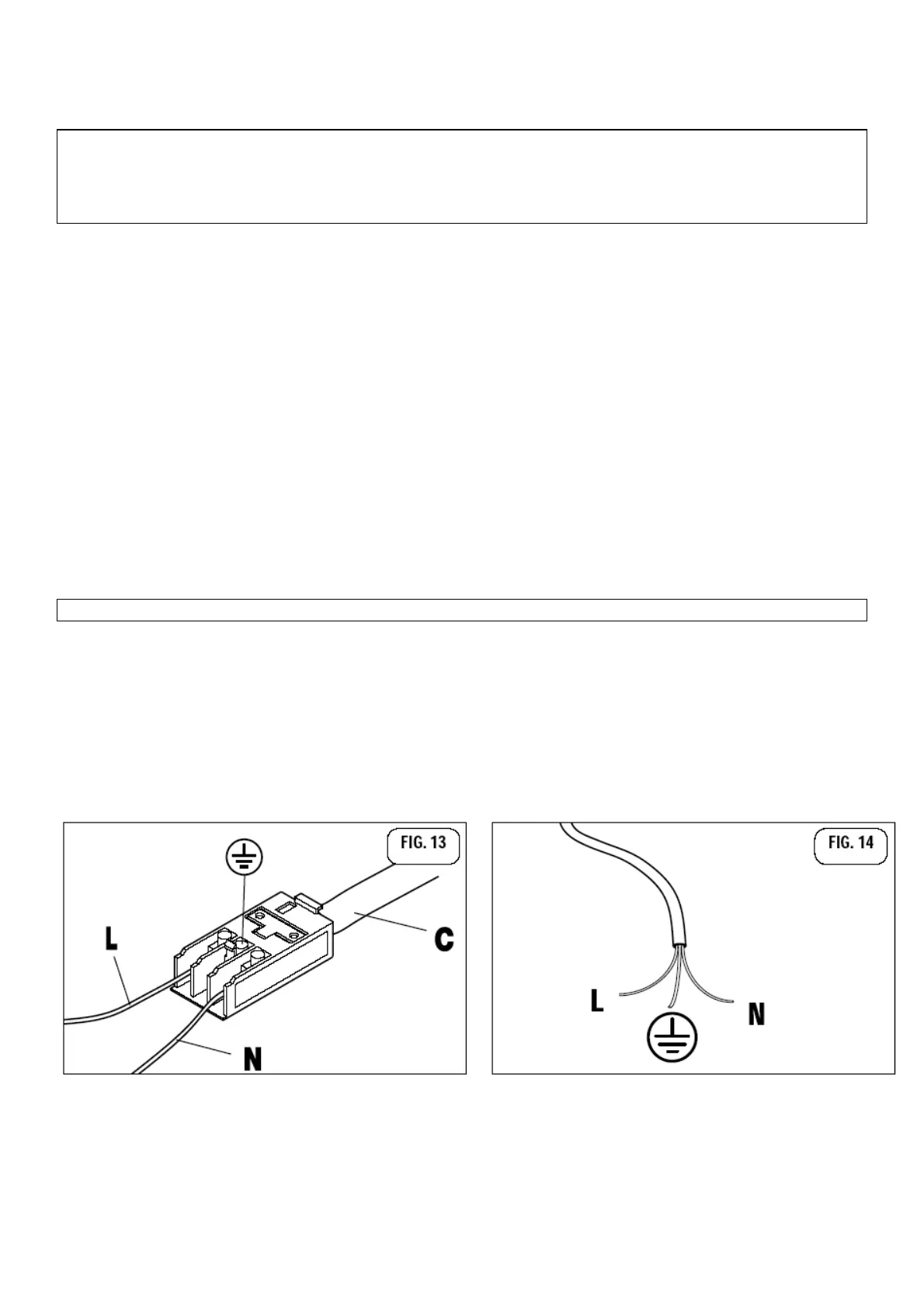 FIG. 13

L

C

N

FIG. 14

L

N