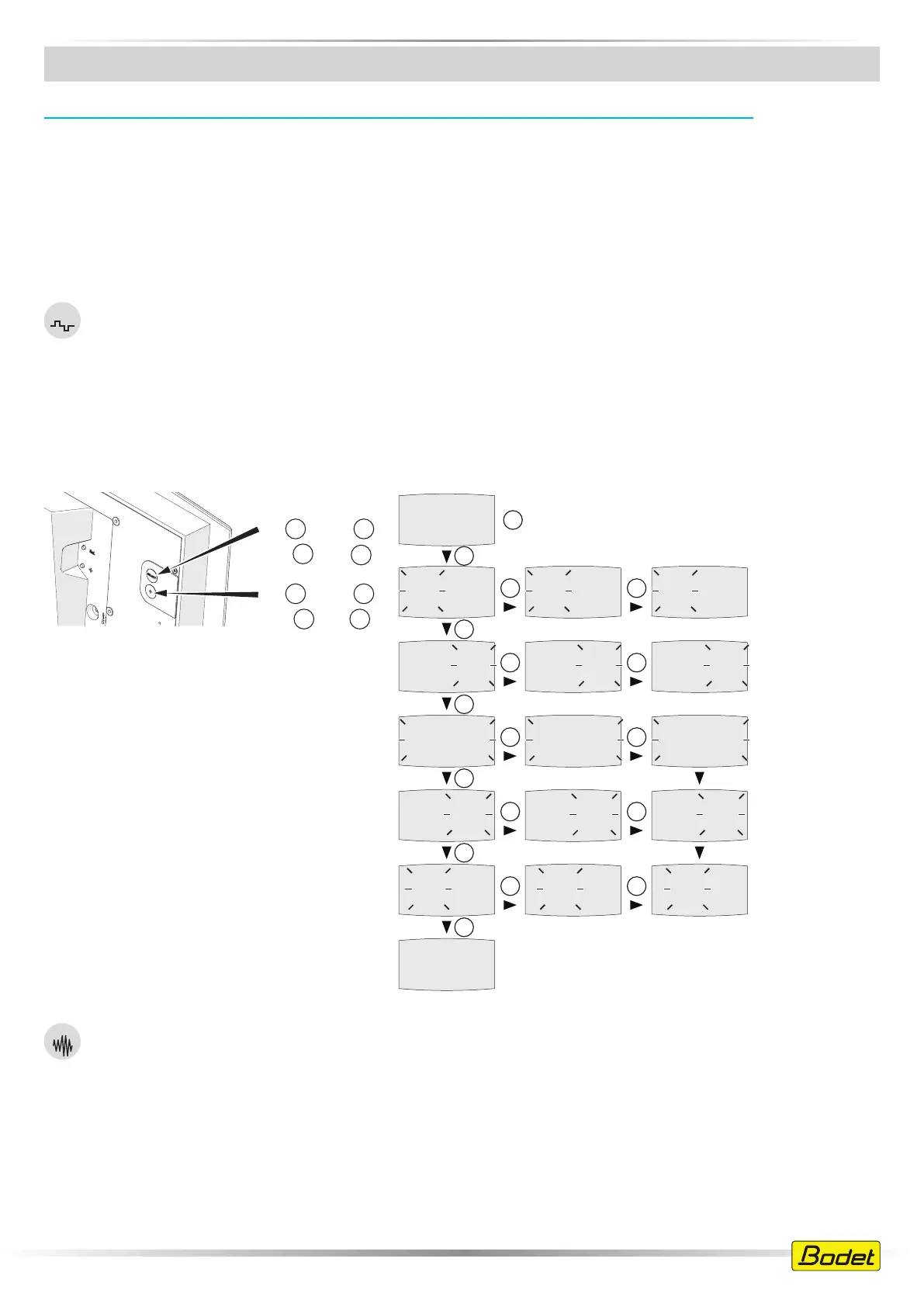 Bodet