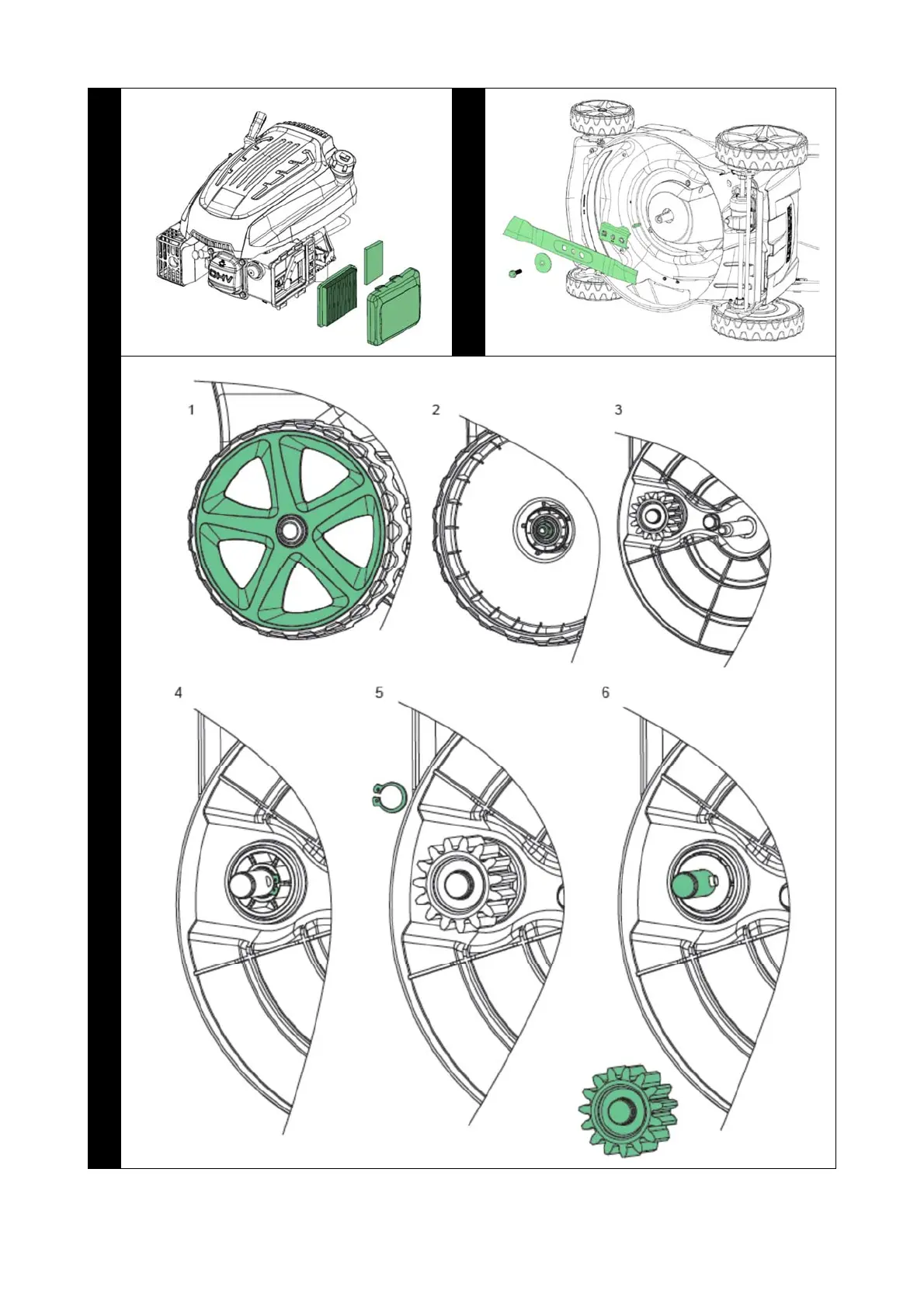 OHV

1

2

3

4

5

6