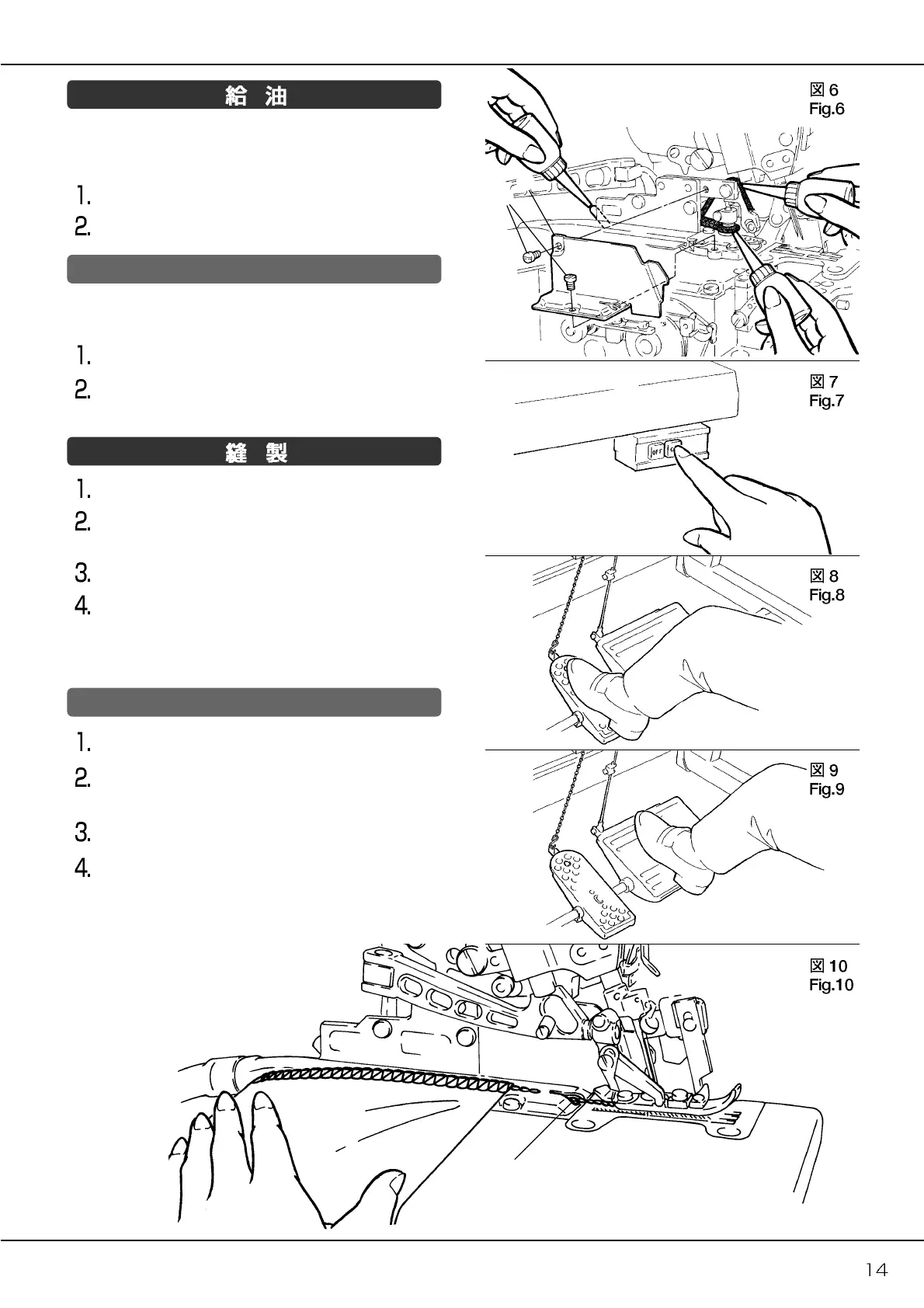 給 油

1.
2.

1.
2.

縫 製

1.
2.

3.
4.

1.
2.

3.
4.

図 6
Fig.6

図 7
Fig.7

OFF

図 8
Fig.8

図 9
Fig.9

図 10
Fig.10

14