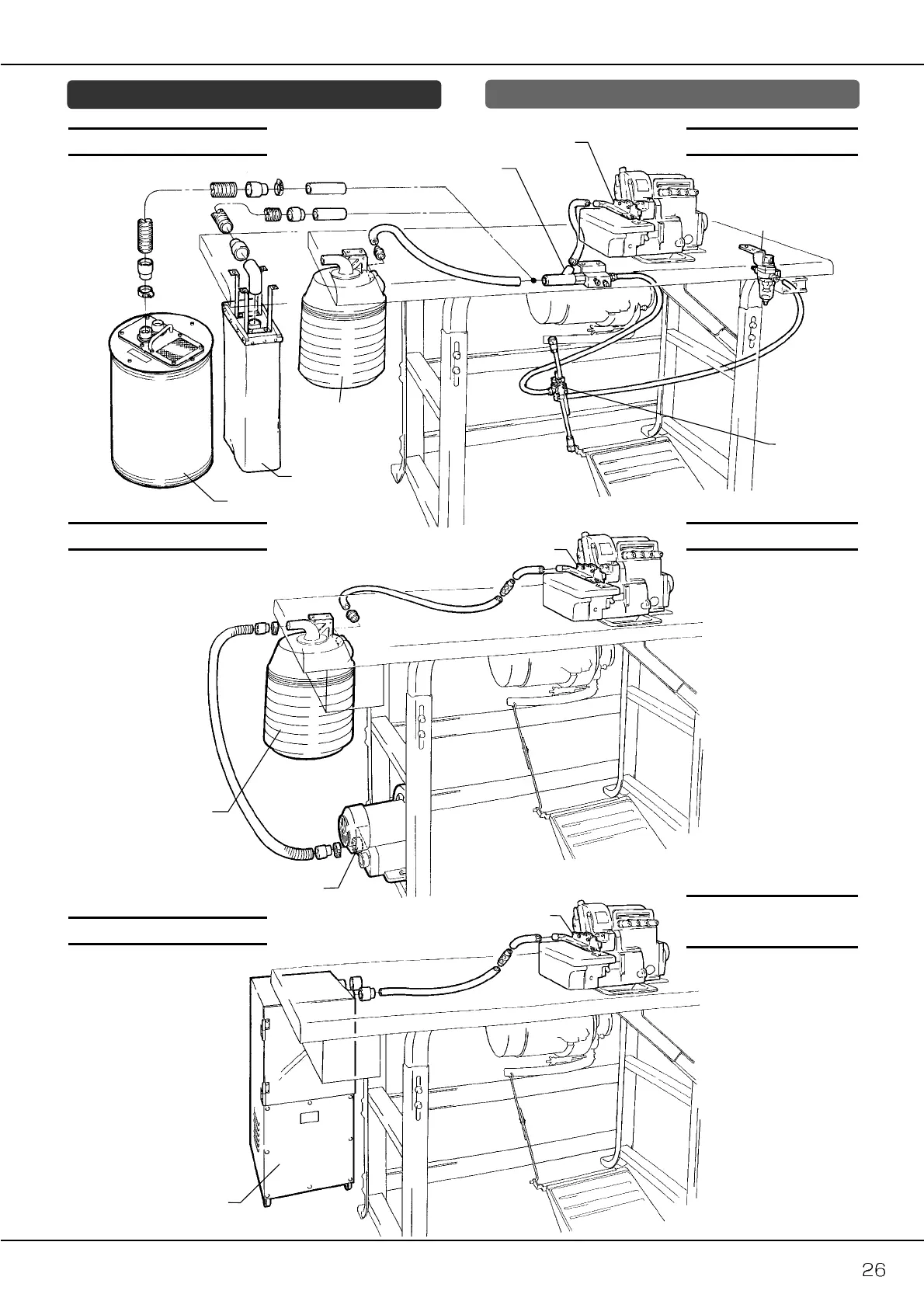 26