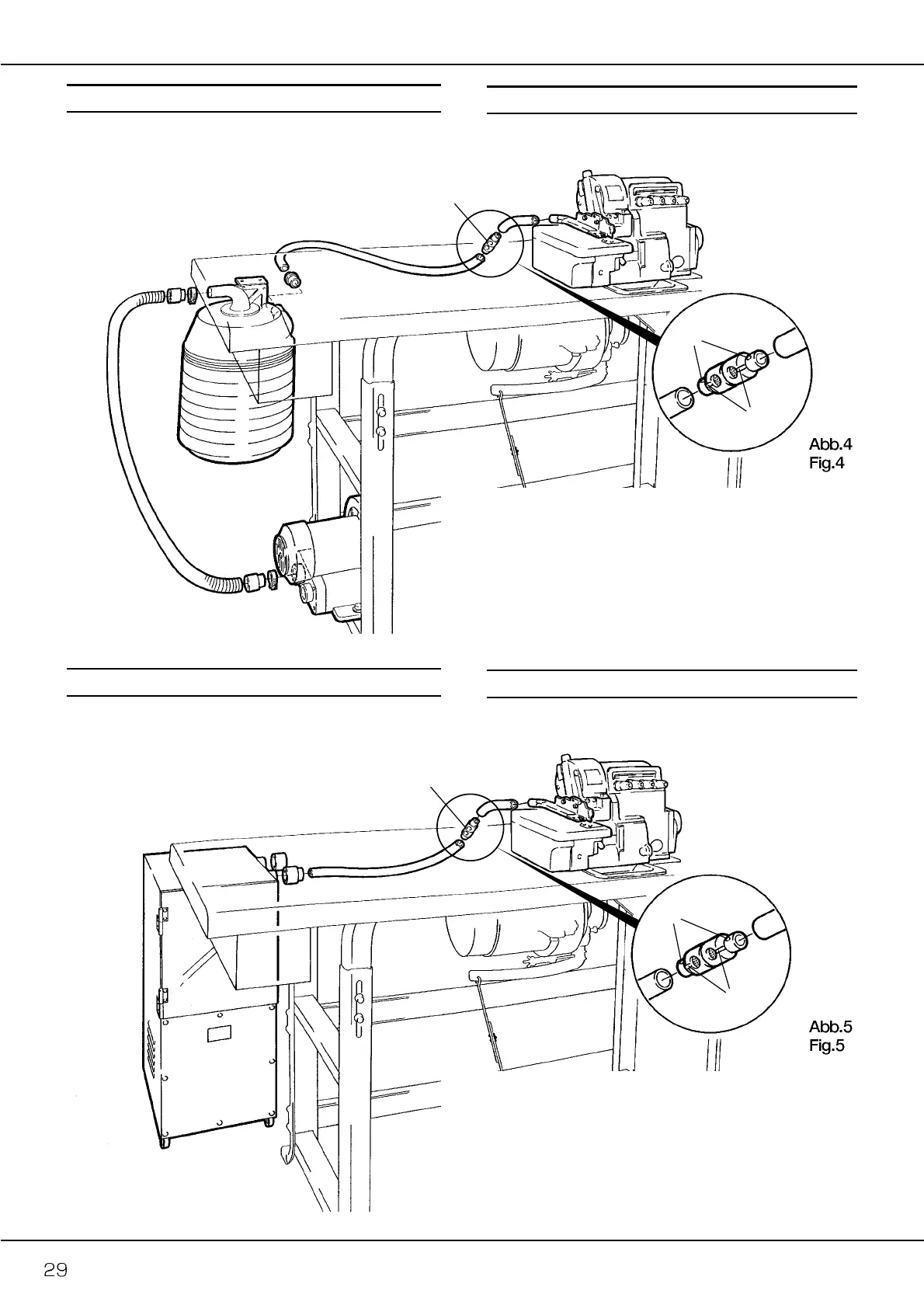 Abb.4
Fig.4

Abb.5
Fig.5

29