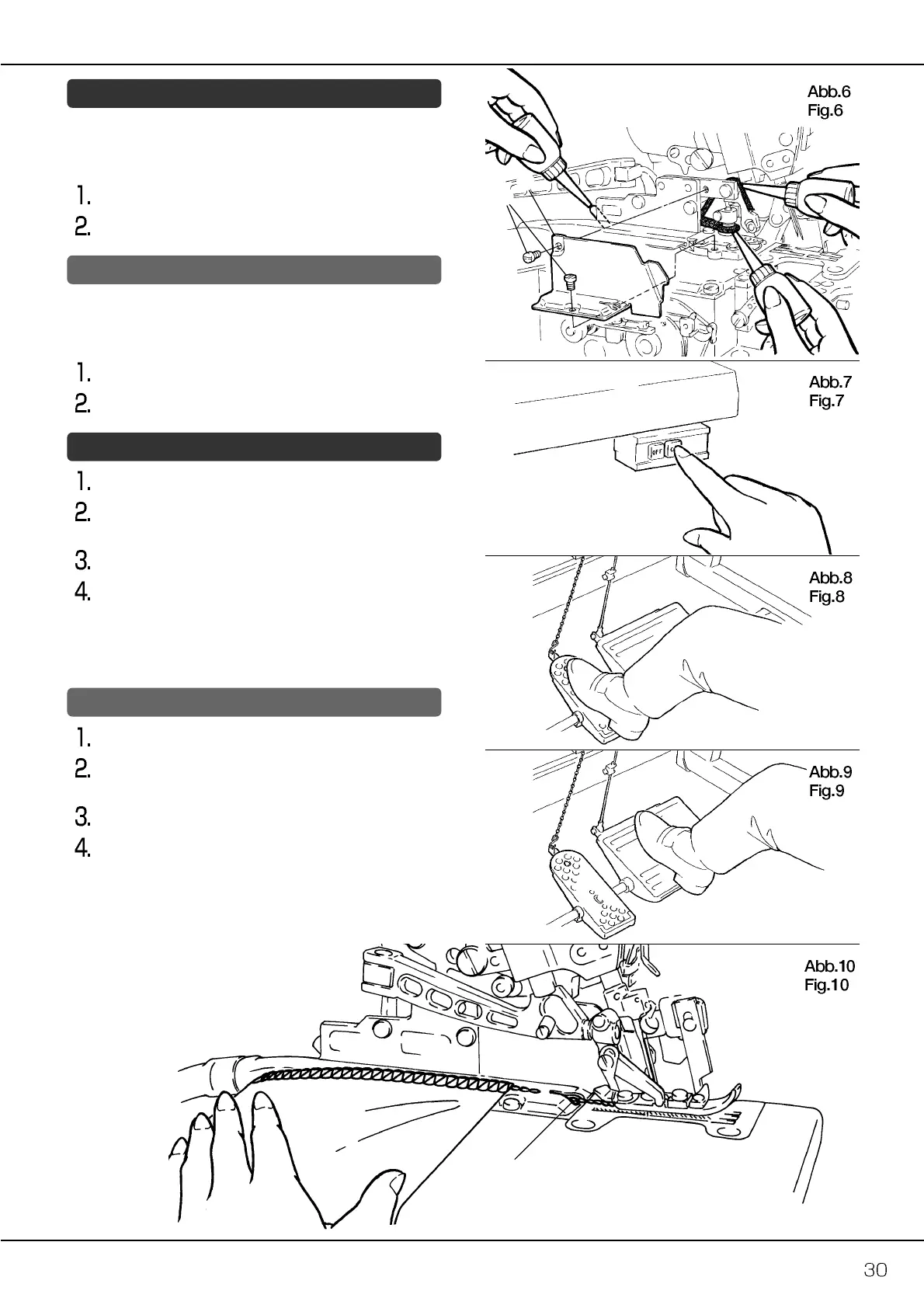 1.
2.

1.
2.

1.
2.
3.
4.

1.
2.
3.
4.

Abb.6
Fig.6

Abb.7
Fig.7

OFF

Abb.8
Fig.8

Abb.9
Fig.9

Abb.10
Fig.10

30