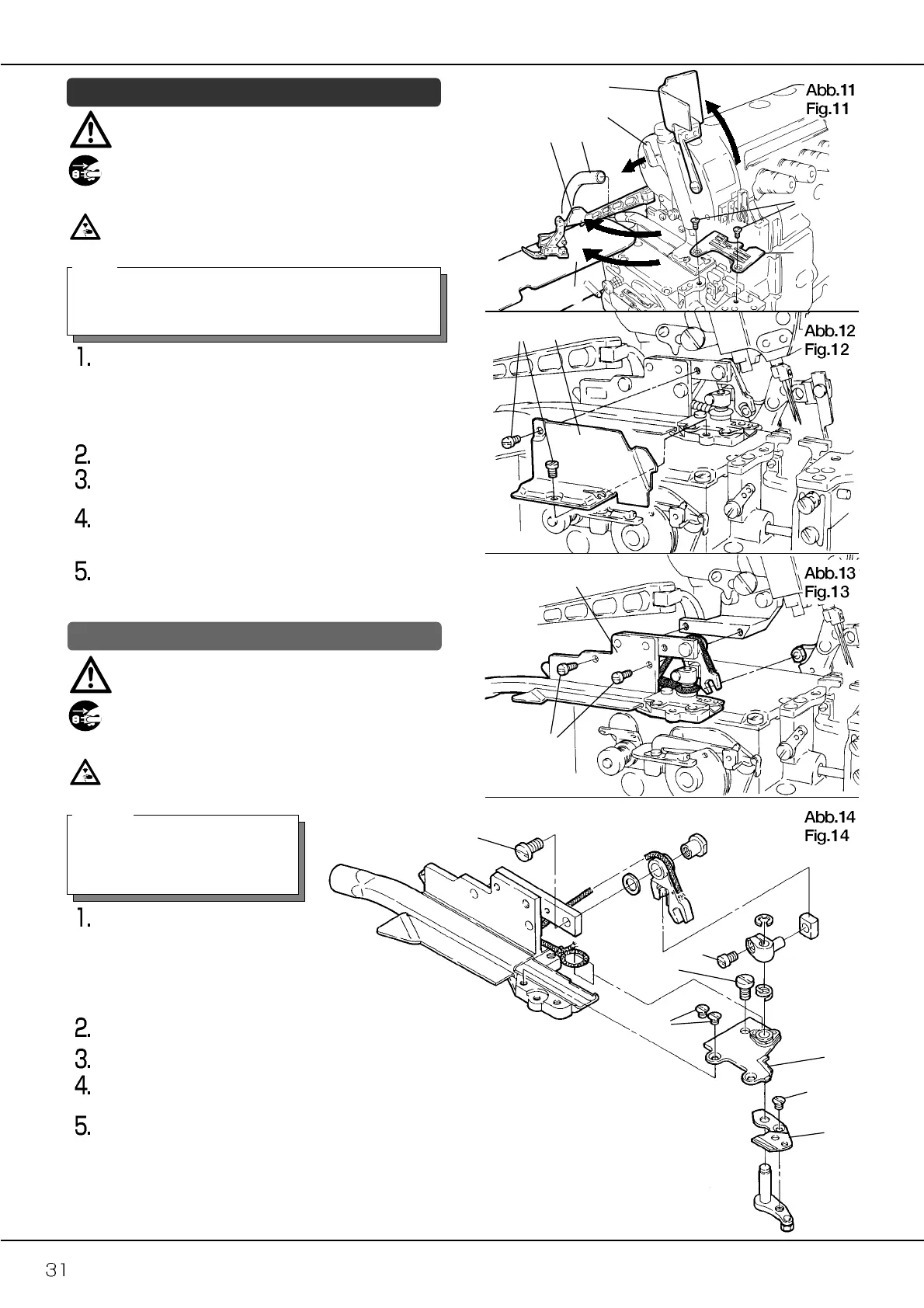 Abb.11
Fig.11

1.

2.
3.

4.

5.

Abb.12
Fig.12

Abb.13
Fig.13

Abb.14
Fig.14

1.

2.

3.
4.

5.

31