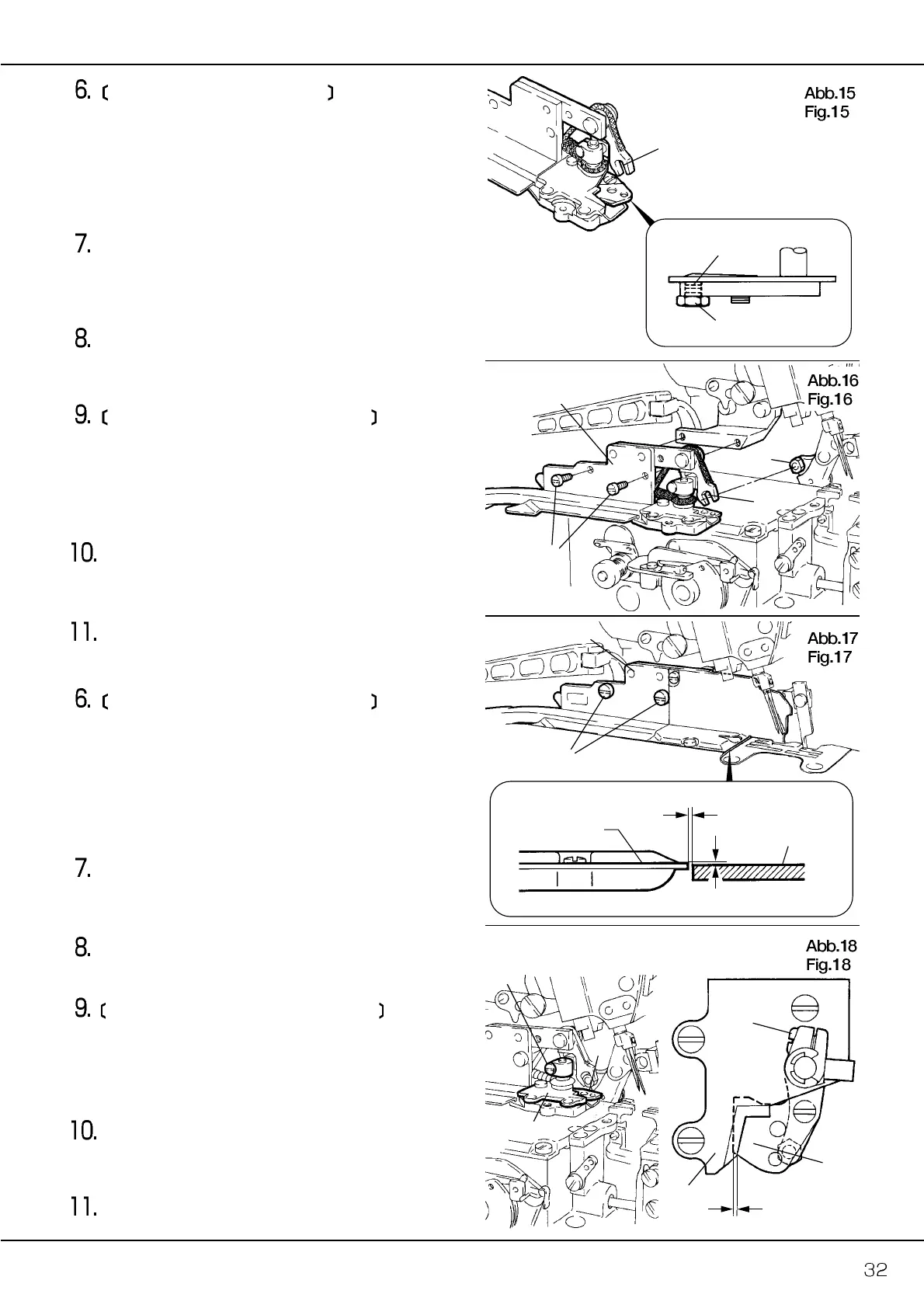 6. [ ]

7.

8.

9. [ ]

10.

11.

6. [ ]

7.

8.

9. [ ]

10.

11.

Abb.15
Fig.15

Abb.16
Fig.16

Abb.17
Fig.17

Abb.18
Fig.18

32