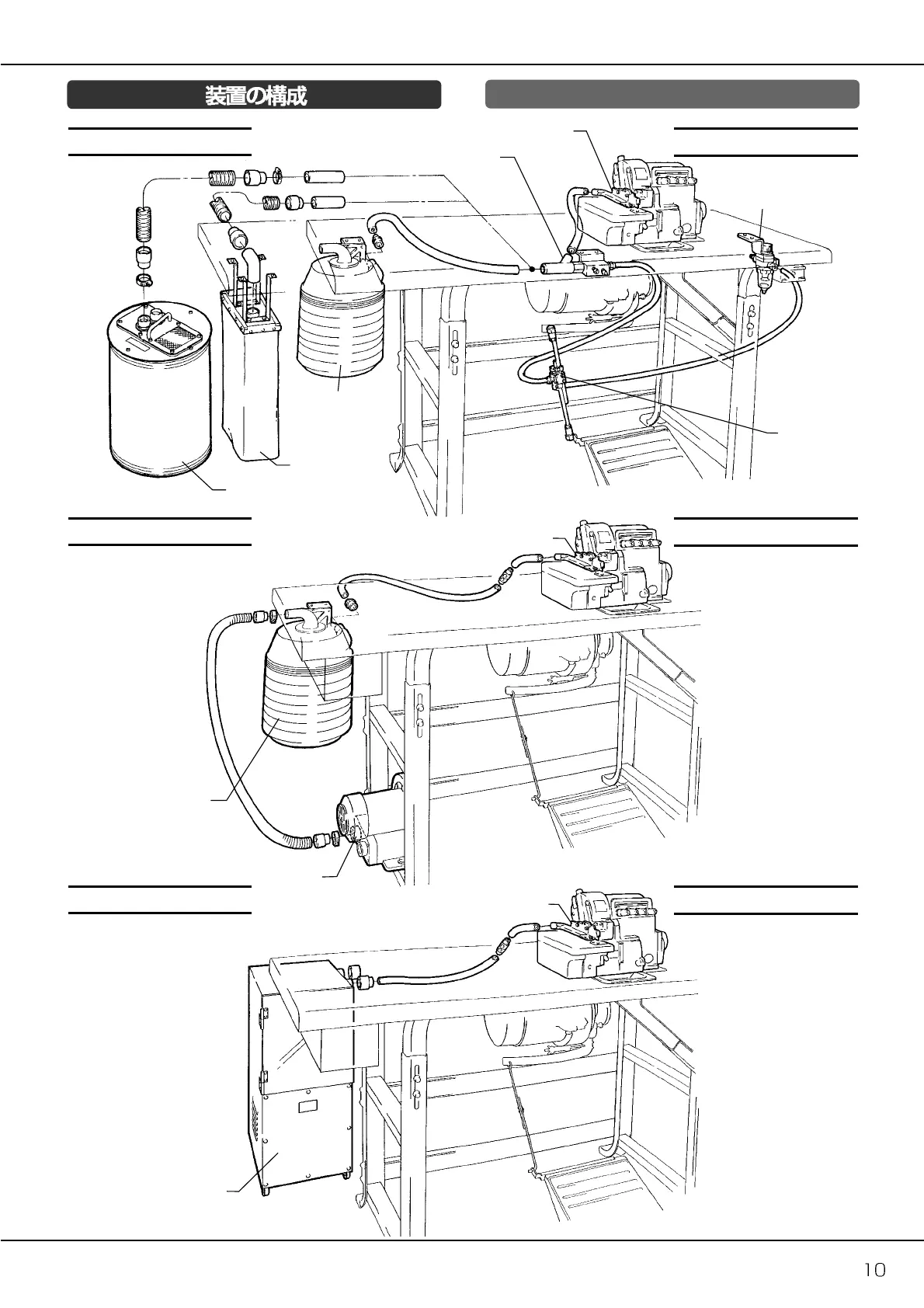 装置の構成

10